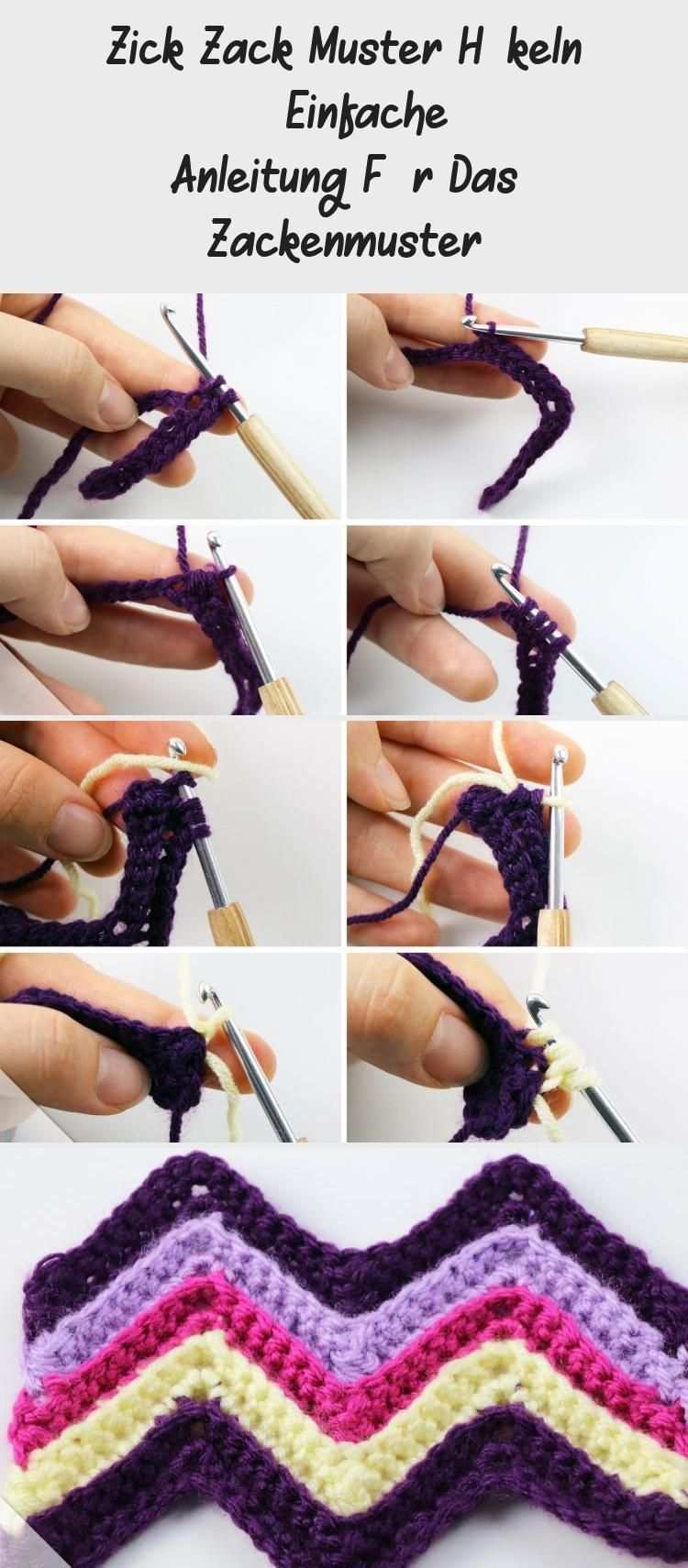 Zick Zack Muster H keln Einfache Anleitung F r Das Zackenmuster