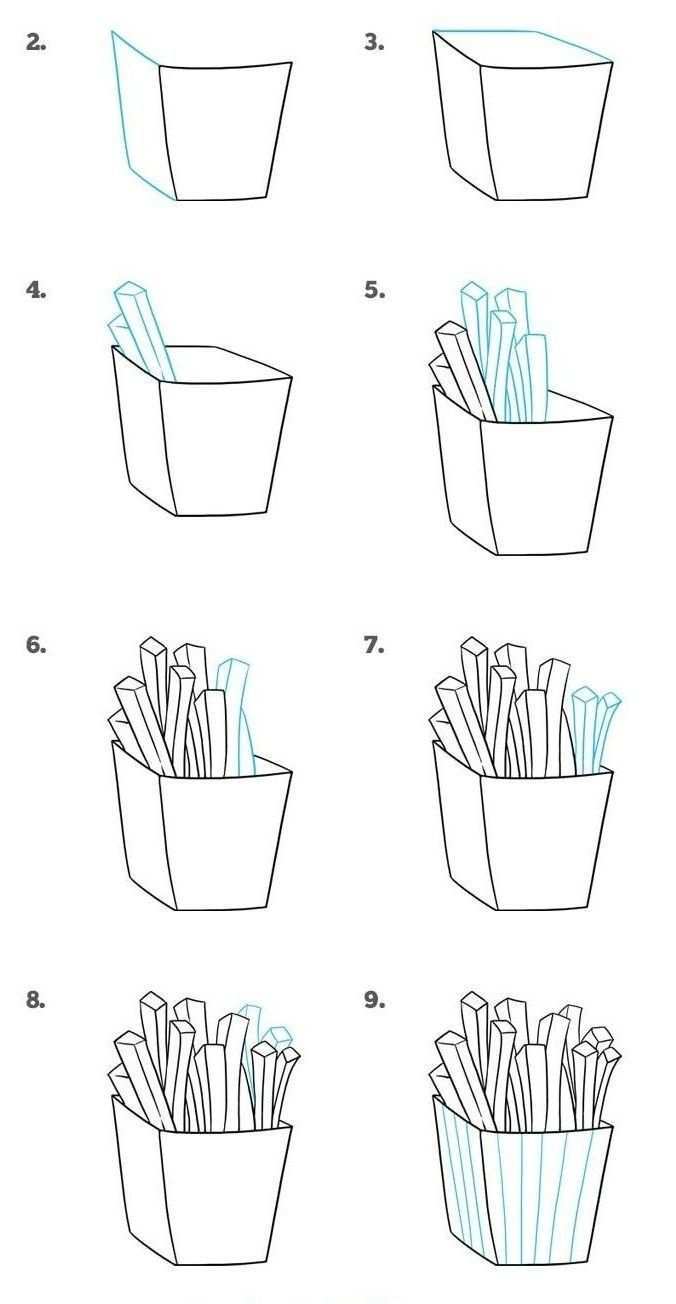 2.

3.

4.

5.

6.

7.

8.

9.