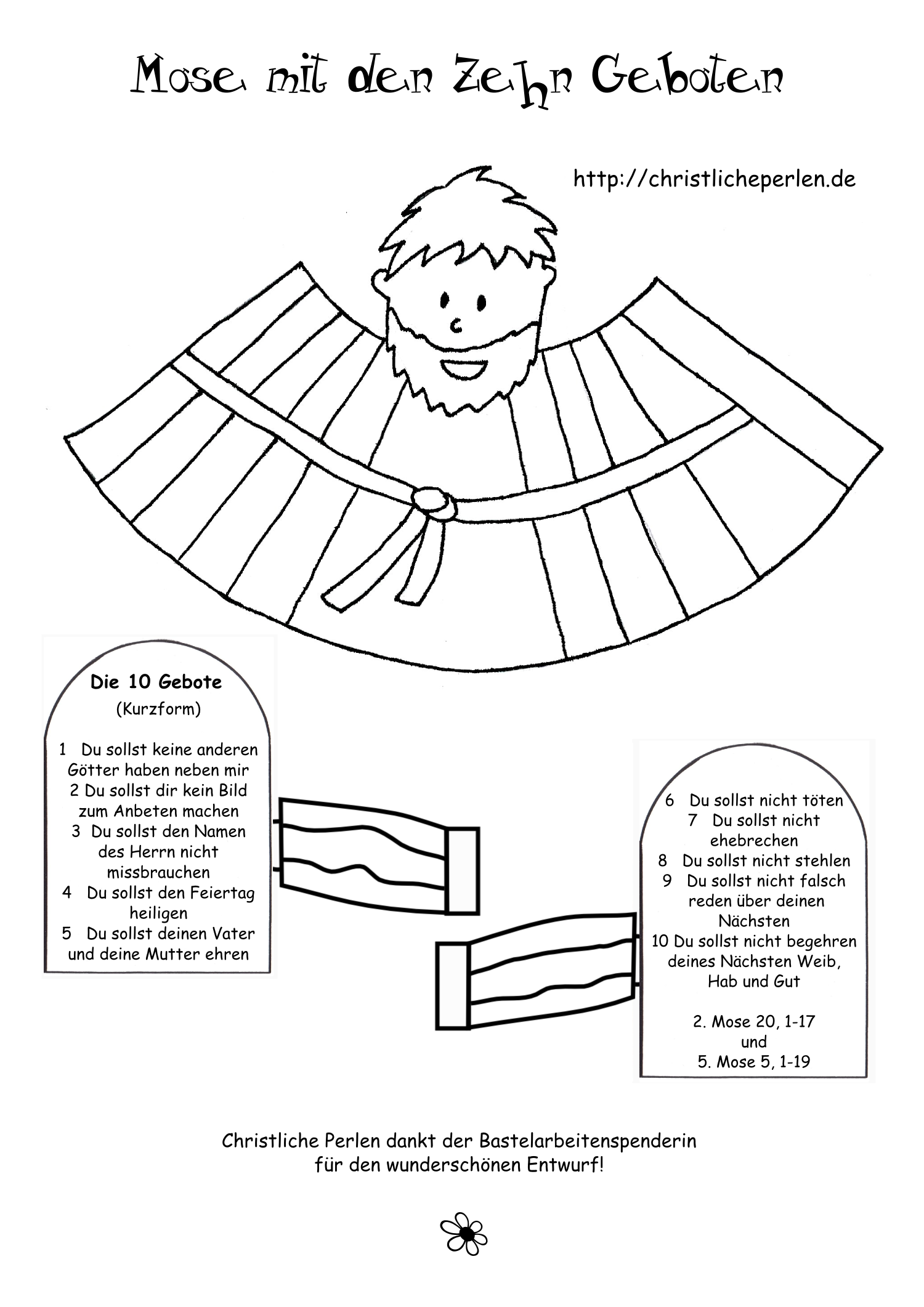 Mose mit den Zehn Geboten

http://christlicheperlen.de

Die 10 Gebote
(Kurzform)

1 Du sollst keine anderen Götter haben neben mir
2 Du sollst dir kein Bild zum Anbeten machen
3 Du sollst den Namen des Herrn nicht missbrauchen
4 Du sollst den Feiertag heiligen
5 Du sollst deinen Vater und deine Mutter ehren

6 Du sollst nicht töten
7 Du sollst nicht ehebrechen
8 Du sollst nicht stehlen
9 Du sollst nicht falsch reden über deinen Nächsten
10 Du sollst nicht begehren deines Nächsten Weib, Hab und Gut

2. Mose 20, 1-17
und
5. Mose 5, 1-19

Christliche Perlen dankt der Bastelarbeitenspenderin für den wunderschönen Entwurf!