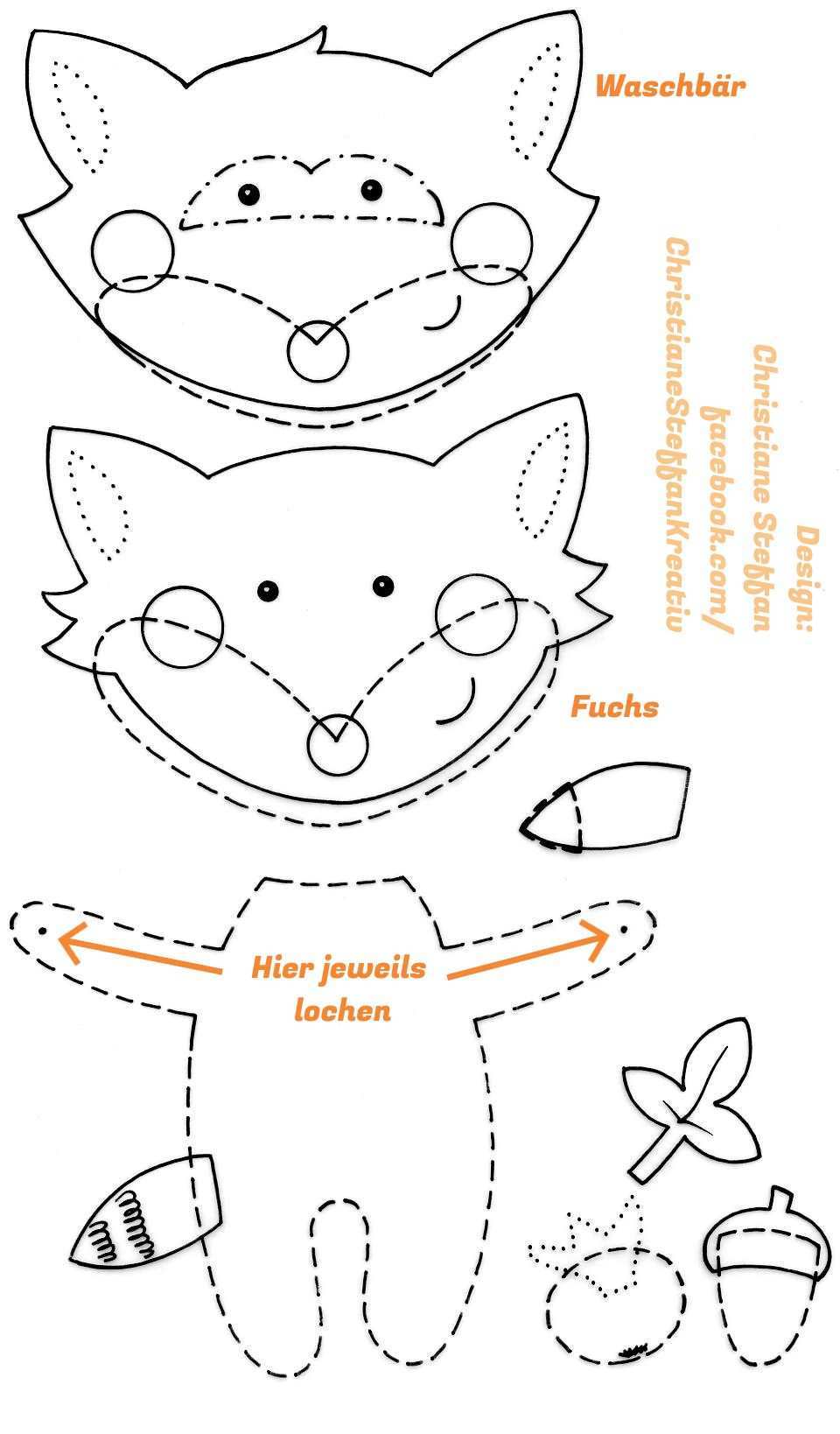 Waschbär

Design:
Christiane Steffan
facebook.com/
ChristianeSteffanKreativ

Fuchs

Hier jeweils lochen