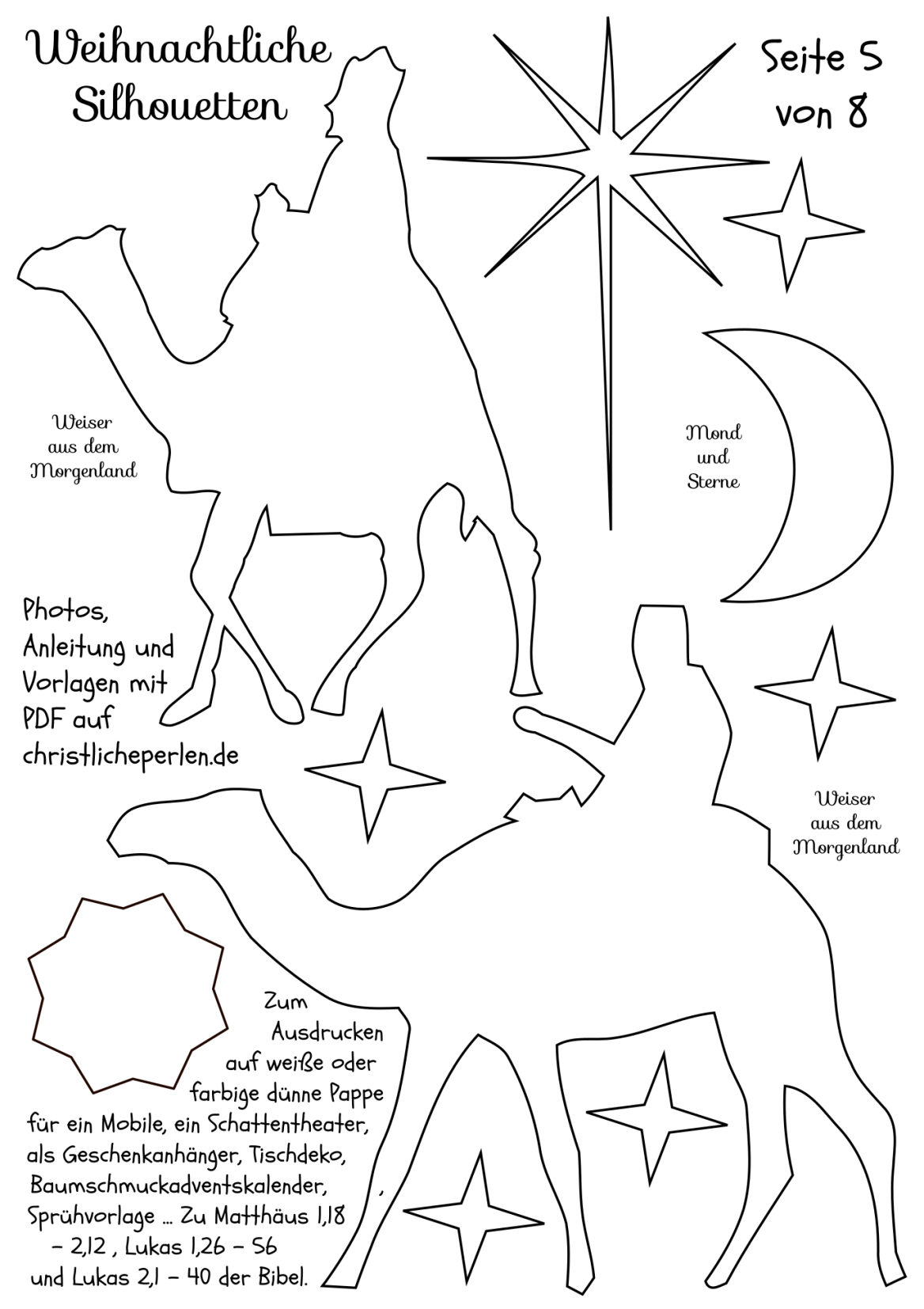 Weihnachtliche Silhouetten

Seite 5 von 8

Weiser aus dem Morgenland

Mond und Sterne

Photos, Anleitung und Vorlagen mit PDF auf christlicheperlen.de

Weiser aus dem Morgenland

Zum Ausdrucken auf weiße oder farbige dünne Pappe für ein Mobile, ein Schattentheater, als Geschenkanhänger, Tischdeko, Baumschmuckadventskalender, Sprühvorlage ... Zu Matthäus 1,18 – 2,12 , Lukas 1,26 – 56 und Lukas 2,1 – 40 der Bibel.