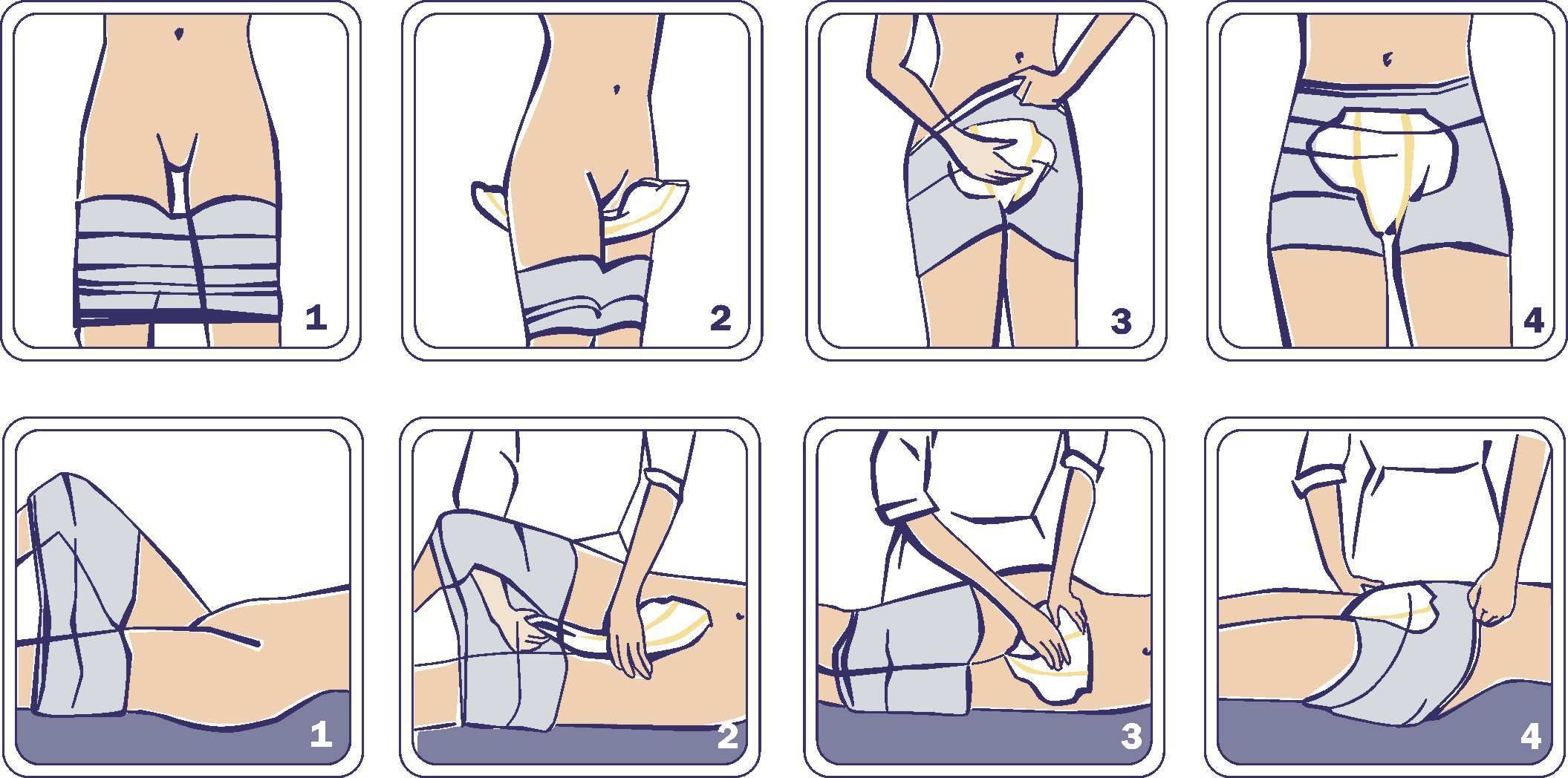 1

2

3

4

1

2

3

4