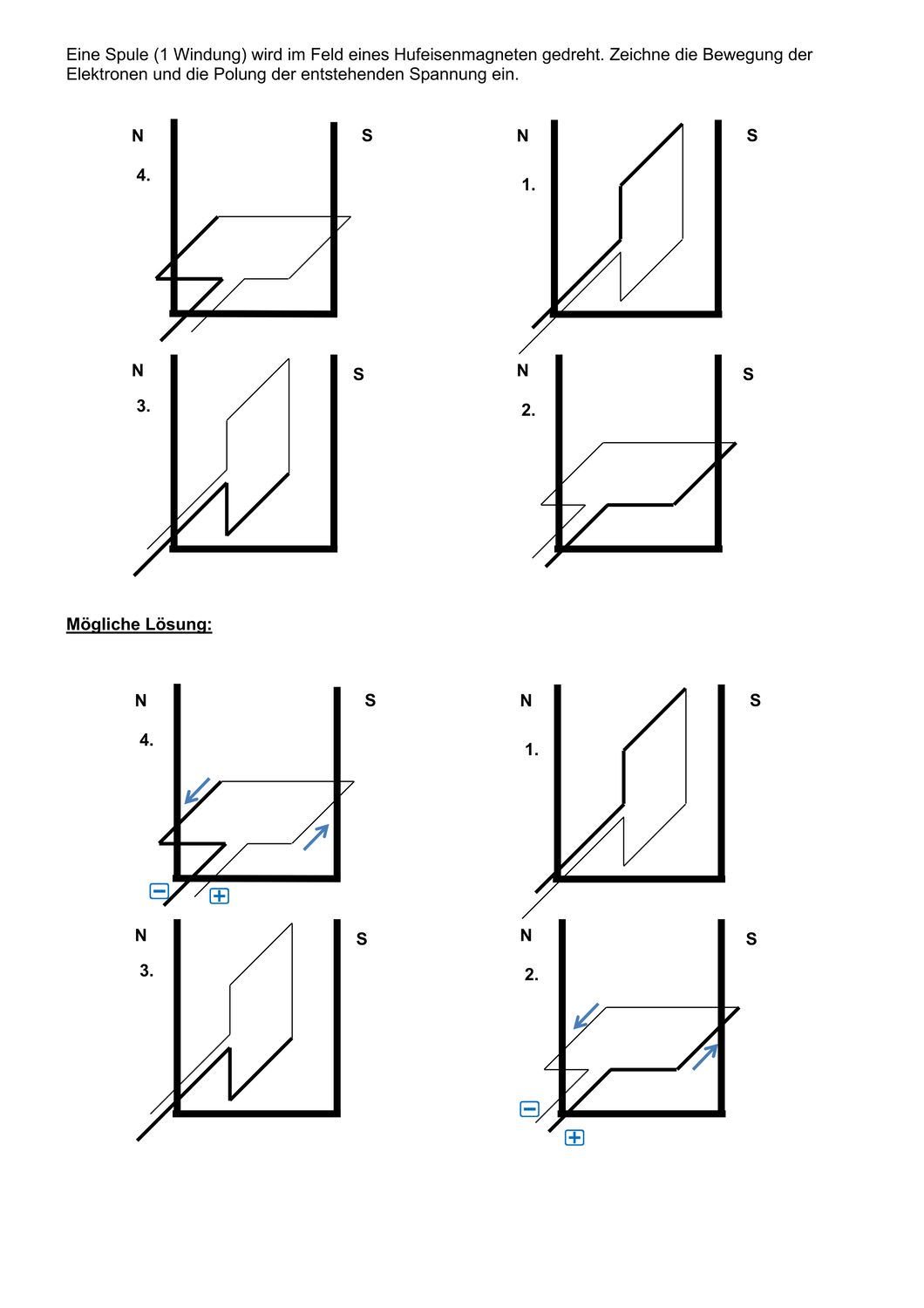 Eine Spule (1 Windung) wird im Feld eines Hufeisenmagneten gedreht. Zeichne die Bewegung der Elektronen und die Polung der entstehenden Spannung ein.

N S 4.

N S 1.

N S 3.

N S 2.

Mögliche Lösung:

N S 4.

−

+

N S 1.

N S 3.

N S 2.

−

+