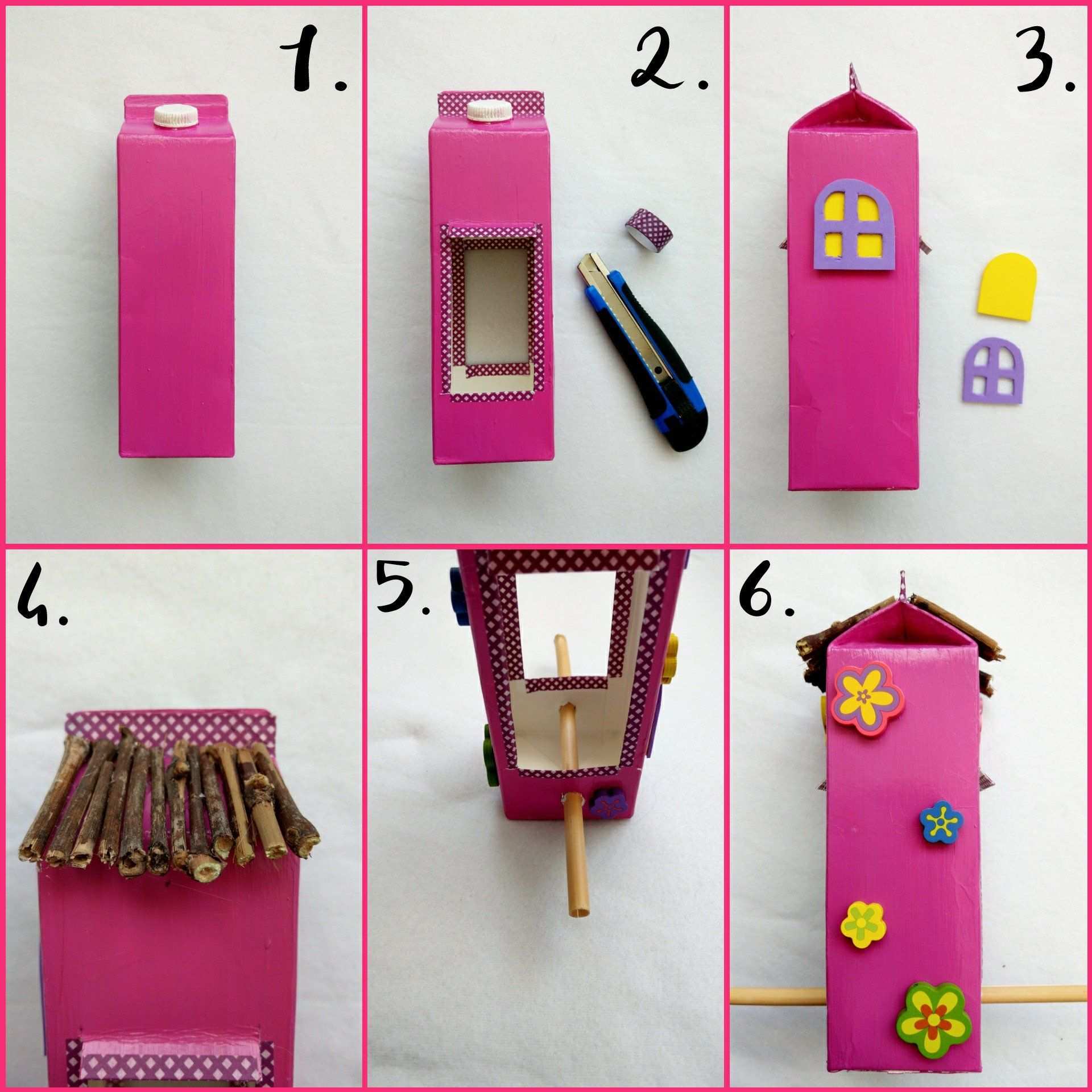 1.

2.

3.

4.

5.

6.