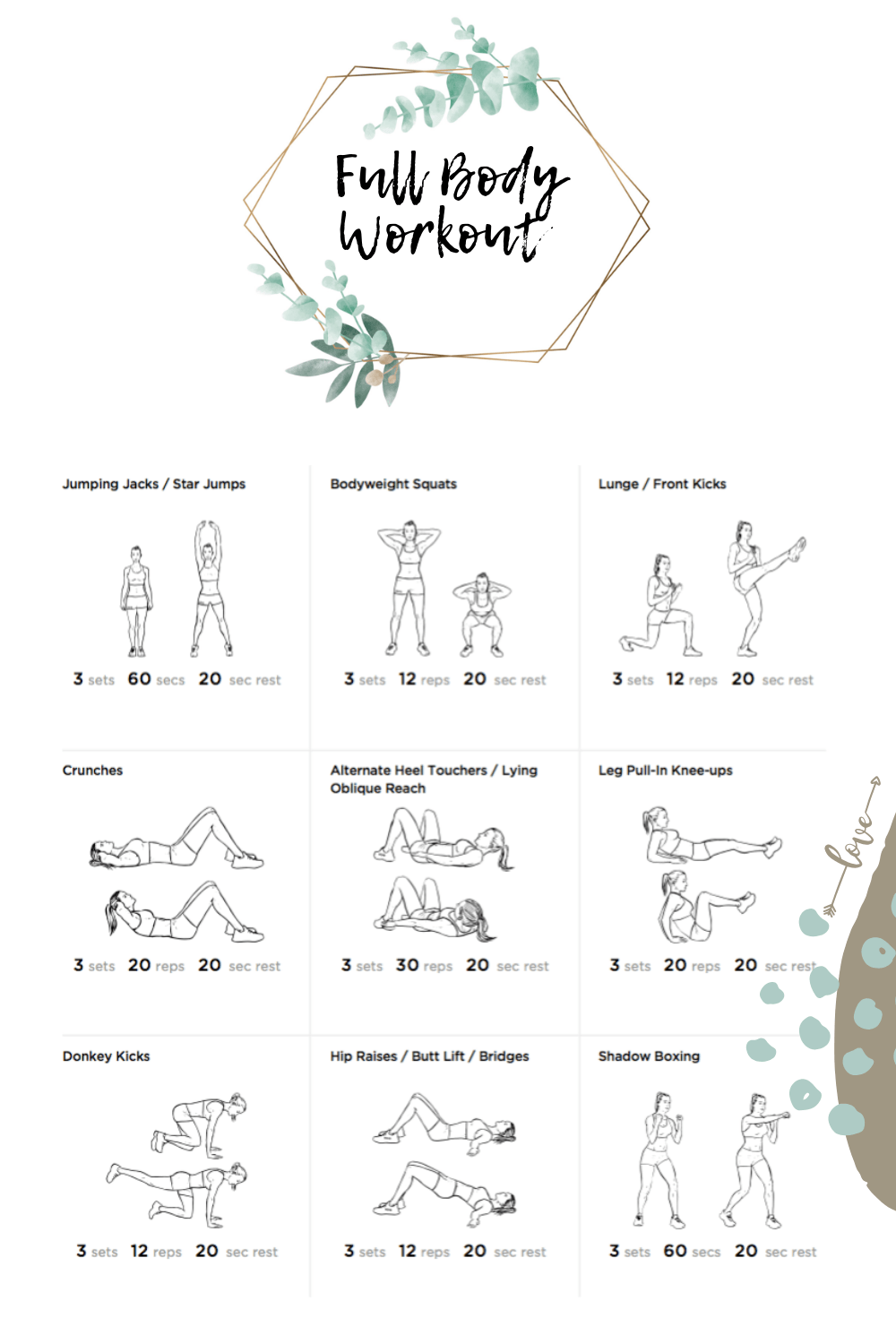 Full Body Workout

Jumping Jacks / Star Jumps

3 sets 60 secs 20 sec rest

Bodyweight Squats

3 sets 12 reps 20 sec rest

Lunge / Front Kicks

3 sets 12 reps 20 sec rest

Crunches

3 sets 20 reps 20 sec rest

Alternate Heel Touchers / Lying Oblique Reach

3 sets 30 reps 20 sec rest

Leg Pull-In Knee-ups

3 sets 20 reps 20 sec rest

love

Donkey Kicks

3 sets 12 reps 20 sec rest

Hip Raises / Butt Lift / Bridges

3 sets 12 reps 20 sec rest

Shadow Boxing

3 sets 60 secs 20 sec rest