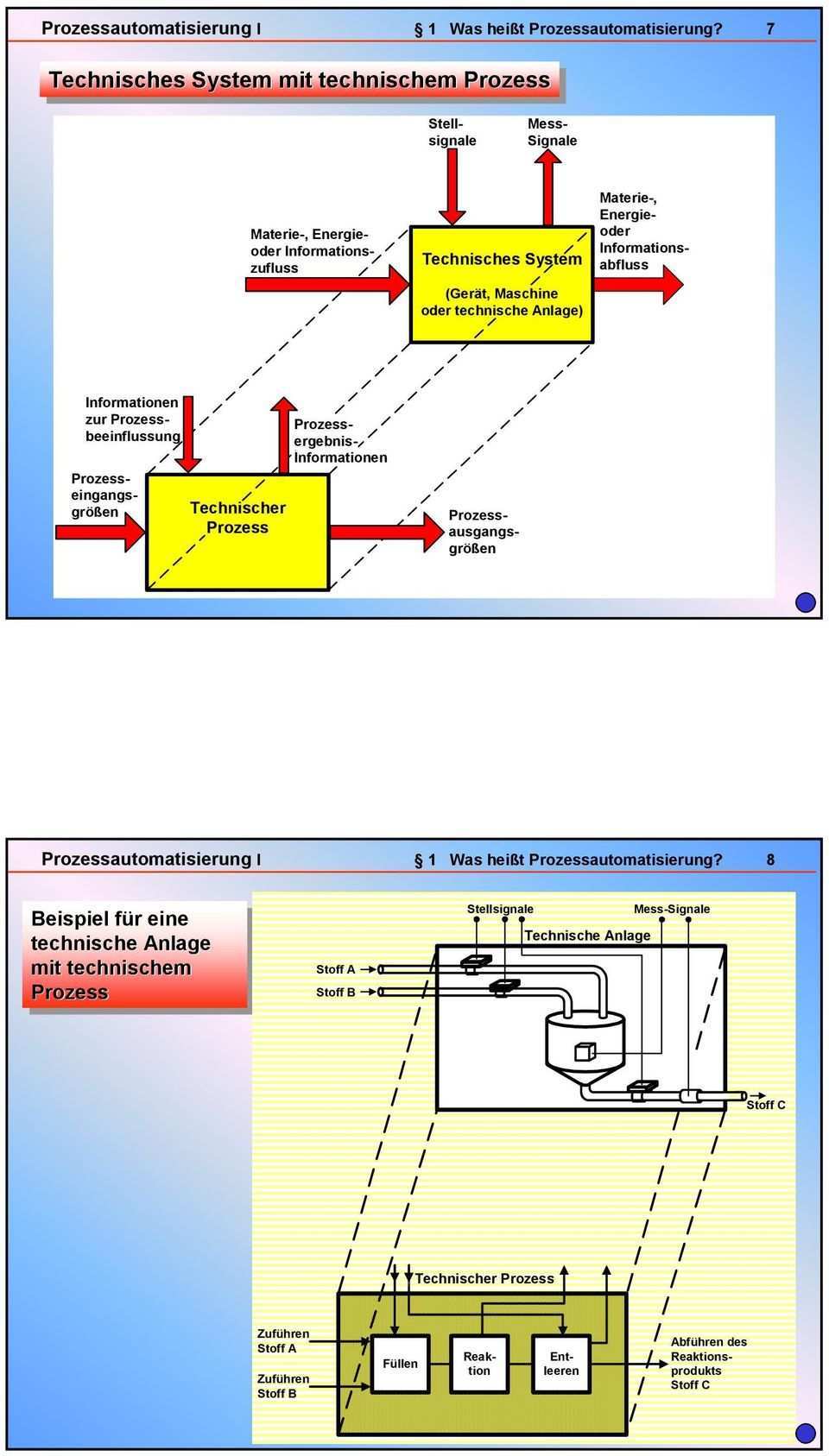 Prozessautomatisierung I § 1 Was heißt Prozessautomatisierung? 7

Technisches System mit technischem Prozess

Stellsignale

Mess-Signale

Materie-, Energie- oder Informationszufluss

Technisches System

(Gerät, Maschine oder technische Anlage)

Materie-, Energie- oder Informationsabfluss

Informationen zur Prozessbeeinflussung

Prozessergebnis-Informationen

Prozesseingangsgrößen

Technischer Prozess

Prozessausgangsgrößen

Prozessautomatisierung I § 1 Was heißt Prozessautomatisierung? 8

Beispiel für eine technische Anlage mit technischem Prozess

Stellsignale

Mess-Signale

Technische Anlage

Stoff A

Stoff B

Stoff C

Technischer Prozess

Zuführen Stoff A

Zuführen Stoff B

Füllen

Reaktion

Entleeren

Abführen des Reaktionsprodukts Stoff C