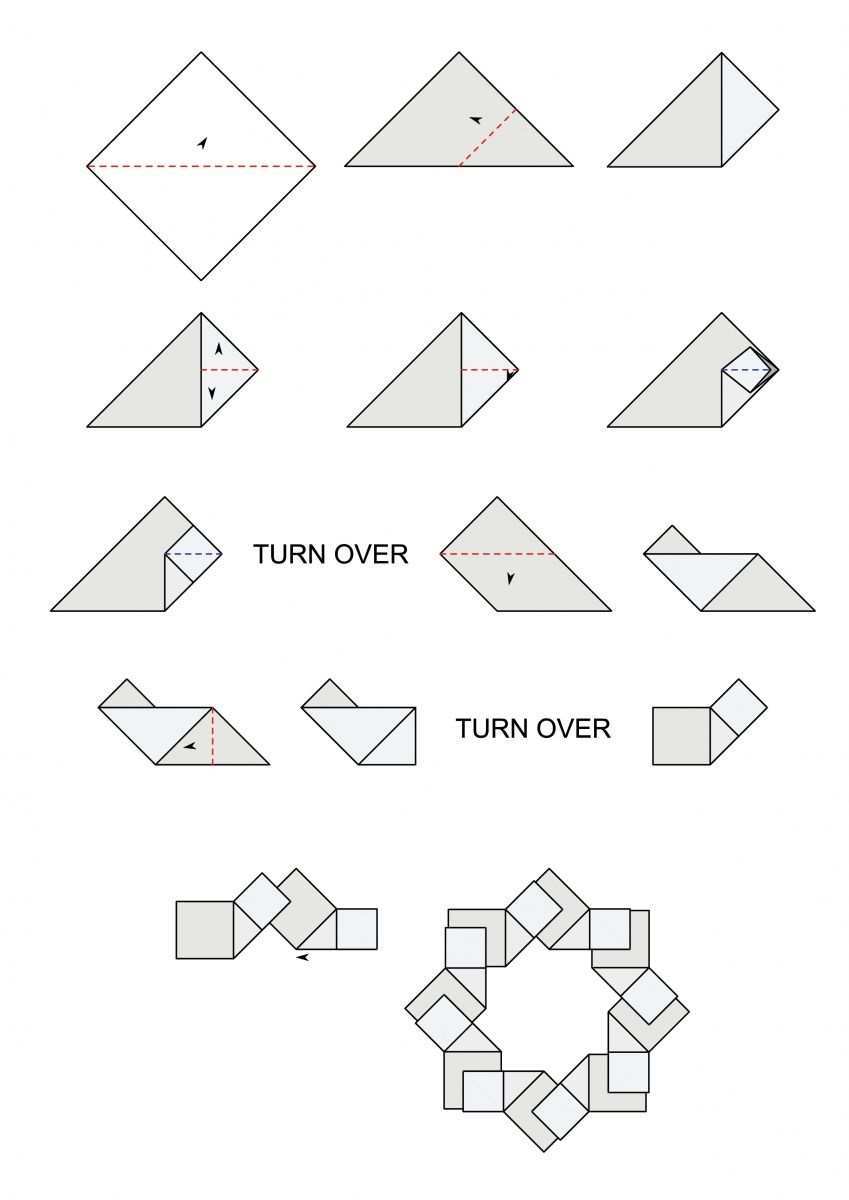 TURN OVER

TURN OVER