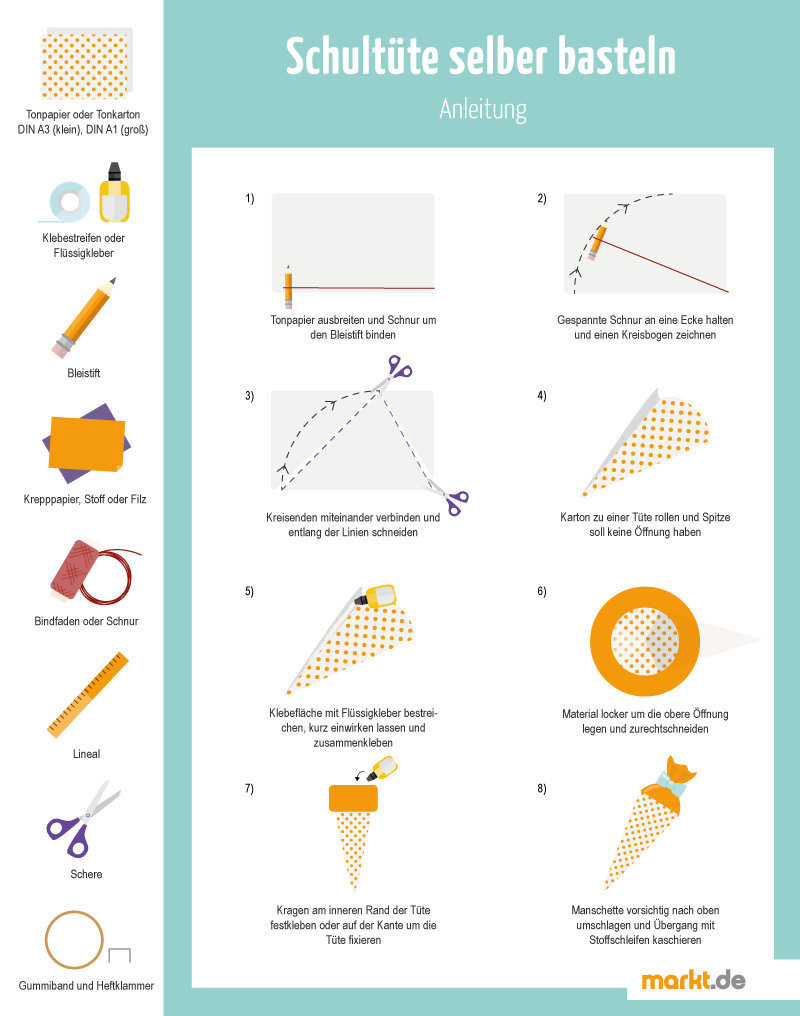 Tonpapier oder Tonkarton DIN A3 (klein), DIN A1 (groß)

Klebestreifen oder Flüssigkleber

Bleistift

Krepppapier, Stoff oder Filz

Bindfaden oder Schnur

Lineal

Schere

Gummiband und Heftklammer

Schultüte selber basteln

Anleitung

1)

Tonpapier ausbreiten und Schnur um den Bleistift binden

2)

Gespannte Schnur an eine Ecke halten und einen Kreisbogen zeichnen

3)

Kreisenden miteinander verbinden und entlang der Linien schneiden

4)

Karton zu einer Tüte rollen und Spitze soll keine Öffnung haben

5)

Klebefläche mit Flüssigkleber bestreichen, kurz einwirken lassen und zusammenkleben

6)

Material locker um die obere Öffnung legen und zurechtschneiden

7)

Kragen am inneren Rand der Tüte festkleben oder auf der Kante um die Tüte fixieren

8)

Manschette vorsichtig nach oben umschlagen und Übergang mit Stoffschleifen kaschieren

markt.de