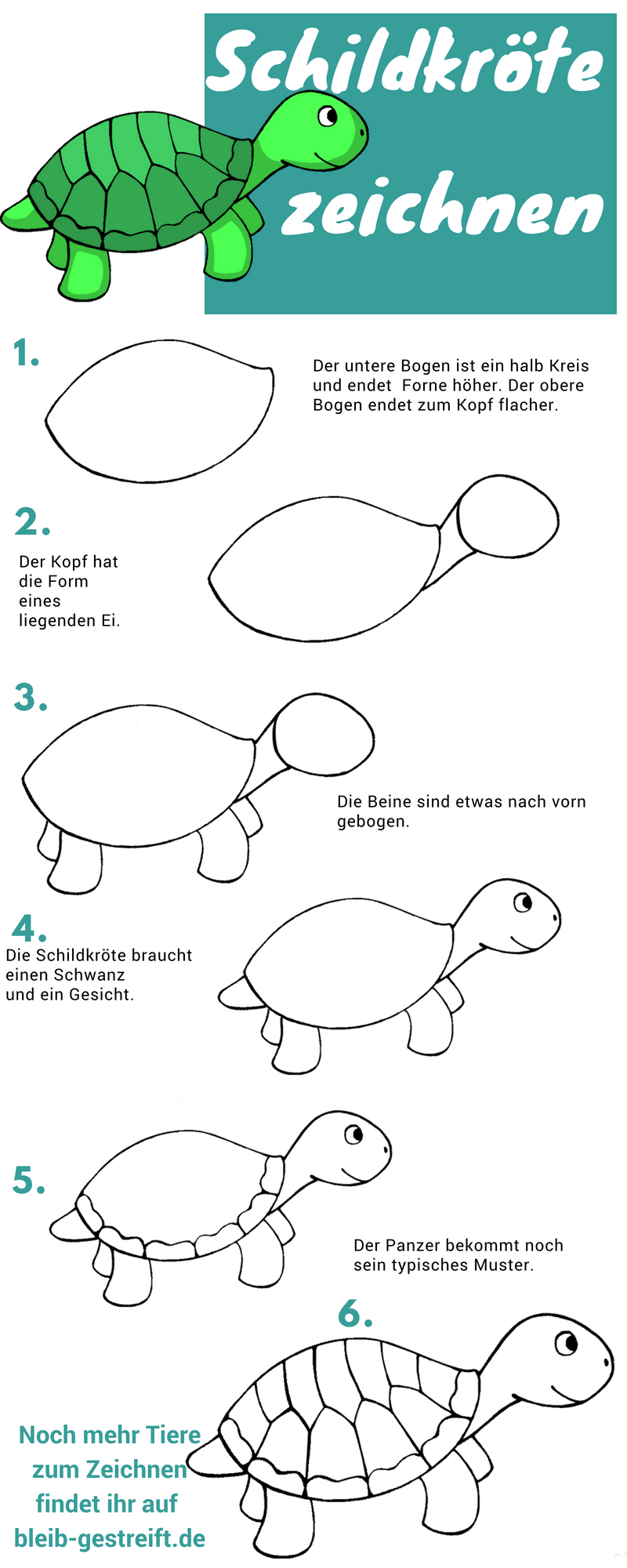 Schildkröte zeichnen

1.

Der untere Bogen ist ein halb Kreis und endet  Forne höher. Der obere Bogen endet zum Kopf flacher.

2.

Der Kopf hat die Form eines liegenden Ei.

3.

Die Beine sind etwas nach vorn gebogen.

4.

Die Schildkröte braucht einen Schwanz und ein Gesicht.

5.

Der Panzer bekommt noch sein typisches Muster.

6.

Noch mehr Tiere zum Zeichnen findet ihr auf bleib-gestreift.de