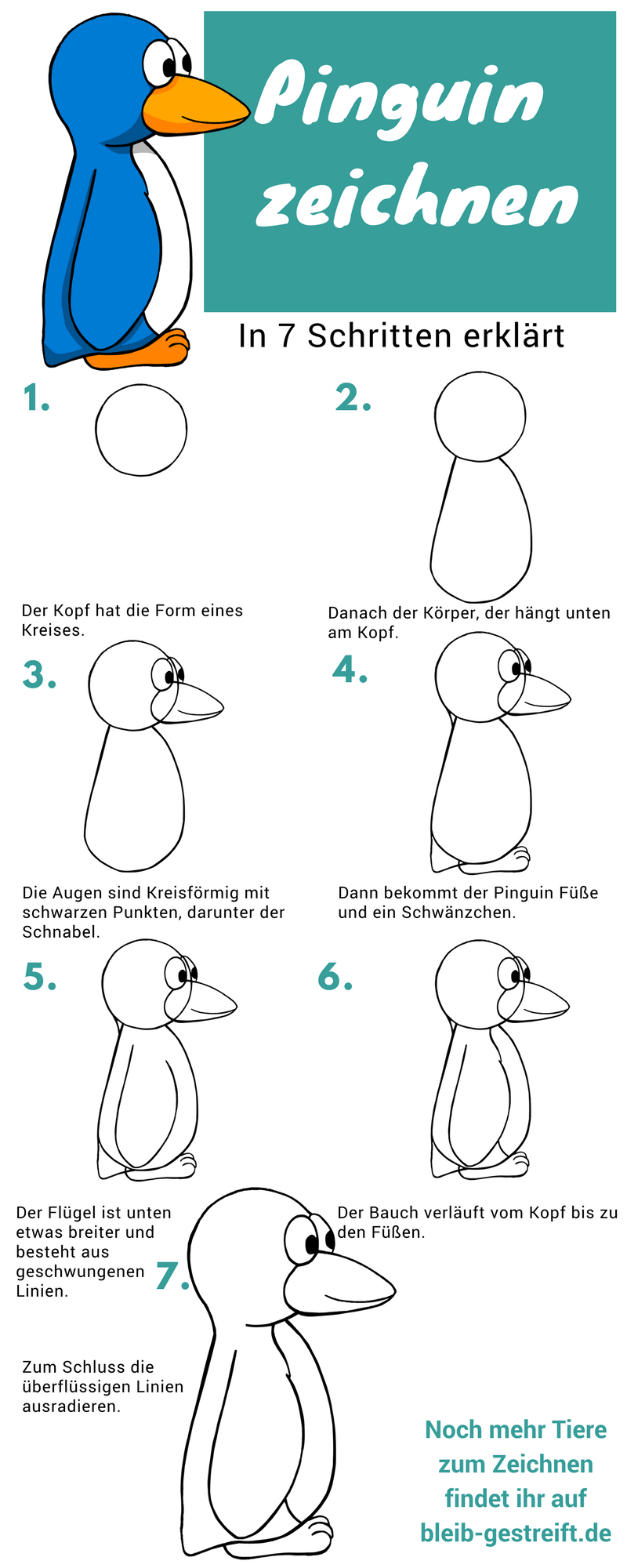 Pinguin zeichnen

In 7 Schritten erklärt

1.

Der Kopf hat die Form eines Kreises.

2.

Danach der Körper, der hängt unten am Kopf.

3.

Die Augen sind Kreisförmig mit schwarzen Punkten, darunter der Schnabel.

4.

Dann bekommt der Pinguin Füße und ein Schwänzchen.

5.

Der Flügel ist unten etwas breiter und besteht aus geschwungenen Linien.

6.

Der Bauch verläuft vom Kopf bis zu den Füßen.

7.

Zum Schluss die überflüssigen Linien ausradieren.

Noch mehr Tiere zum Zeichnen findet ihr auf bleib-gestreift.de