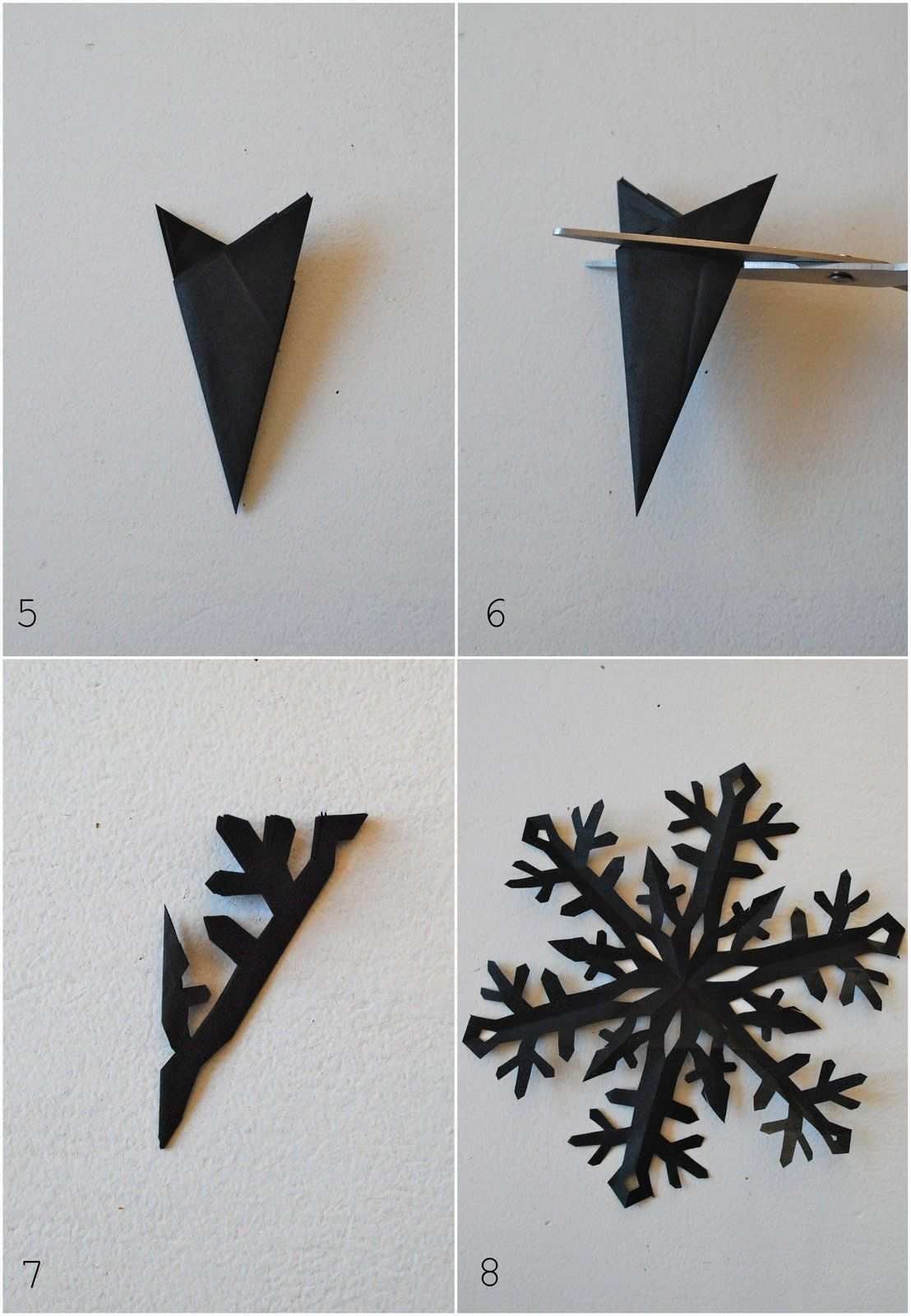 5

6

7

8