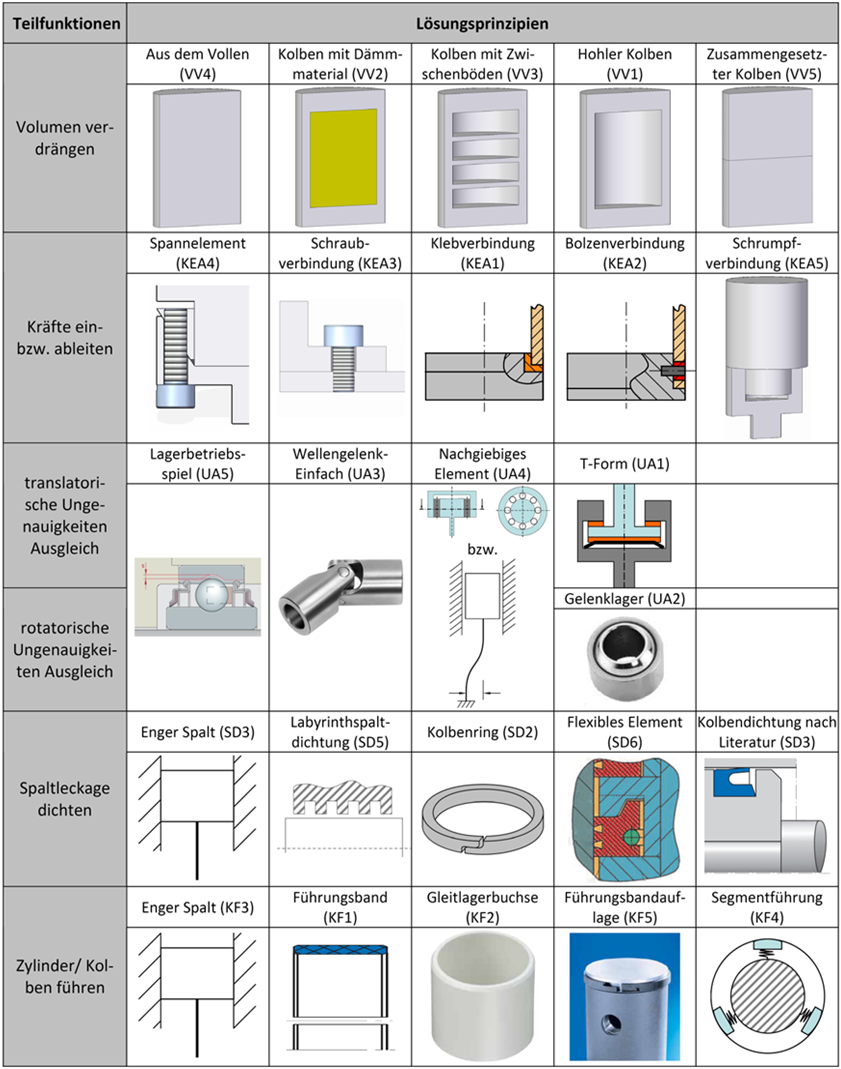 | Teilfunktionen | Lösungsprinzipien | | | | |
|---|---|---|---|---|---|
| Volumen verdrängen | Aus dem Vollen (VV4) | Kolben mit Dämmmaterial (VV2) | Kolben mit Zwischenböden (VV3) | Hohler Kolben (VV1) | Zusammengesetzter Kolben (VV5) |
| Kräfte ein- bzw. ableiten | Spannelement (KEA4) | Schraubverbindung (KEA3) | Klebverbindung (KEA1) | Bolzenverbindung (KEA2) | Schrumpfverbindung (KEA5) |
| translatorische Ungenauigkeiten Ausgleich | Lagerbetriebsspiel (UA5) | Wellengelenk-Einfach (UA3) | Nachgiebiges Element (UA4) bzw. | T-Form (UA1) | |
| rotatorische Ungenauigkeiten Ausgleich | | | | Gelenklager (UA2) | |
| Spaltleckage dichten | Enger Spalt (SD3) | Labyrinthspaltdichtung (SD5) | Kolbenring (SD2) | Flexibles Element (SD6) | Kolbendichtung nach Literatur (SD3) |
| Zylinder/ Kolben führen | Enger Spalt (KF3) | Führungsband (KF1) | Gleitlagerbuchse (KF2) | Führungsbandauflage (KF5) | Segmentführung (KF4) |