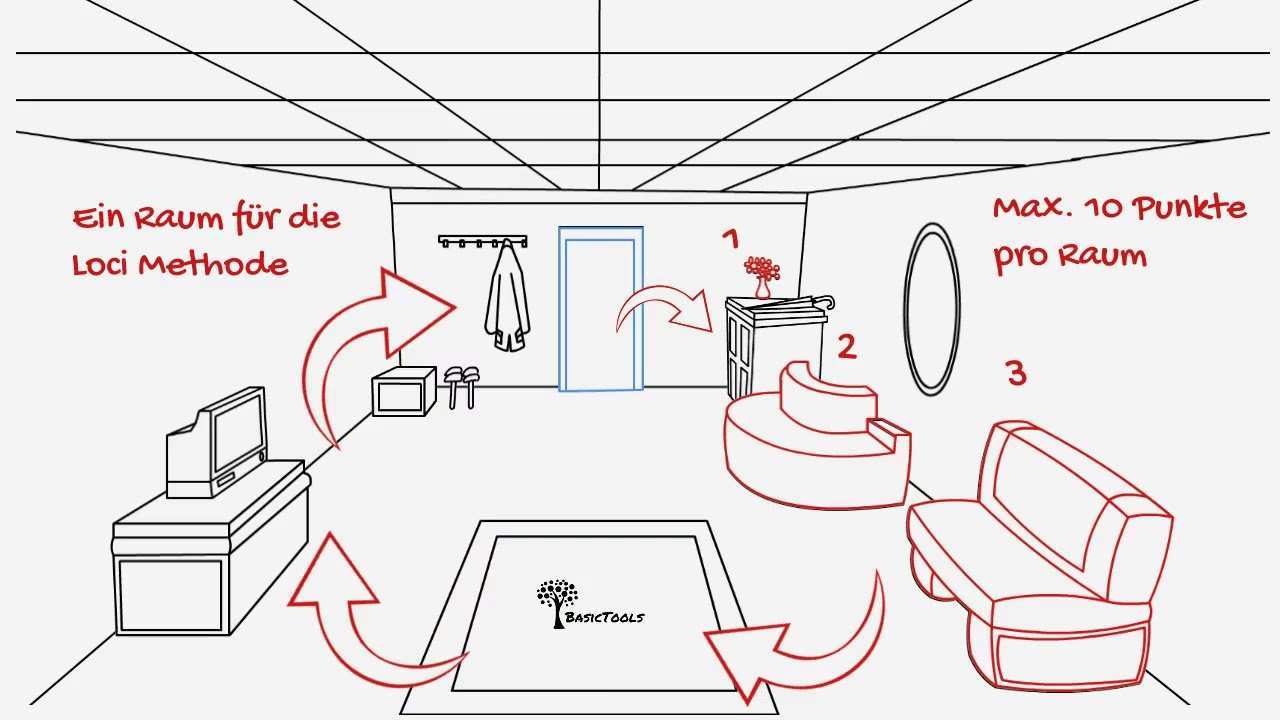 Ein Raum für die Loci Methode

Max. 10 Punkte pro Raum

1

2

3

BasicTools