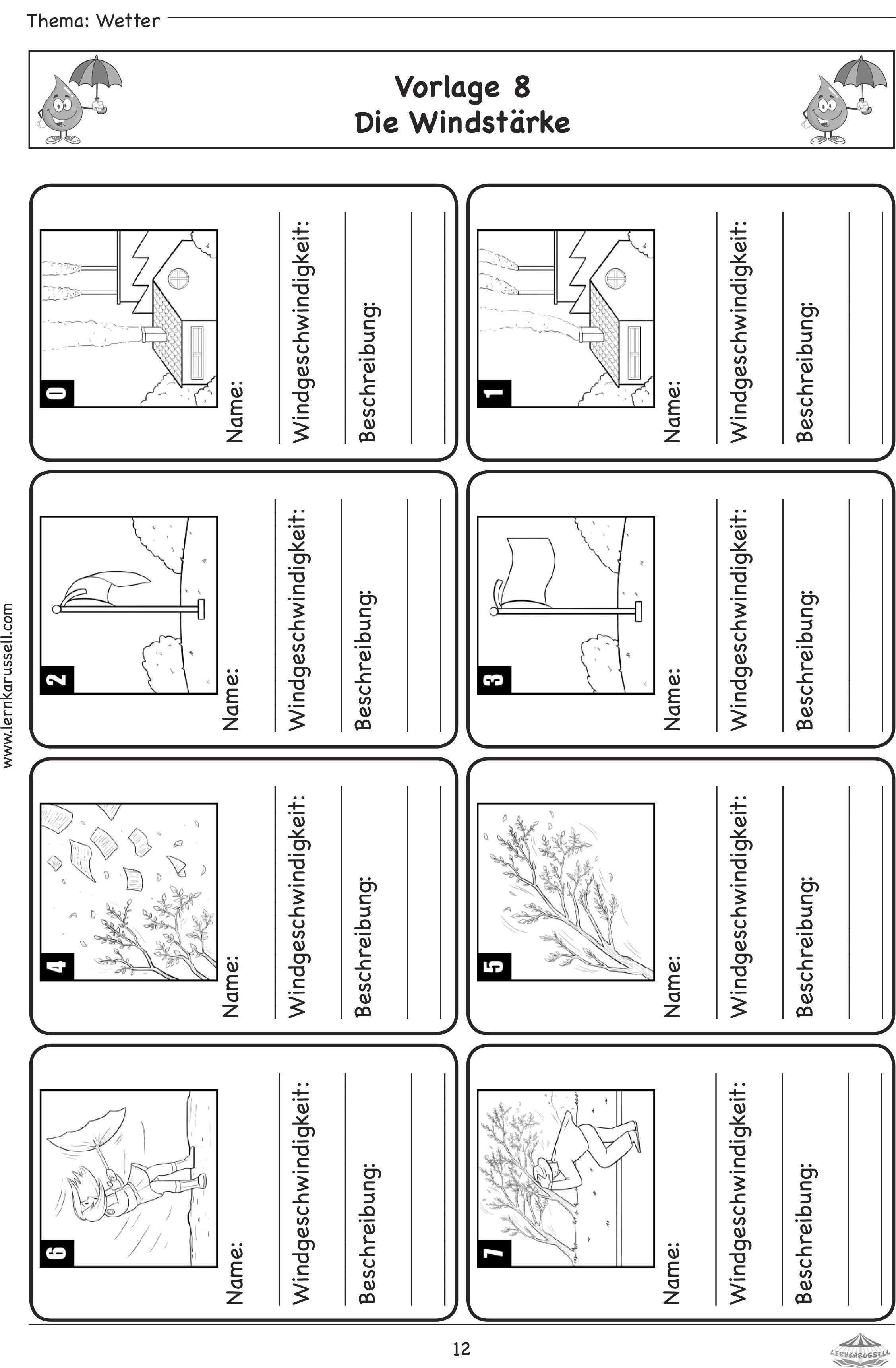 Thema: Wetter

Vorlage 8
Die Windstärke

0
Name:
Windgeschwindigkeit:
Beschreibung:

1
Name:
Windgeschwindigkeit:
Beschreibung:

2
Name:
Windgeschwindigkeit:
Beschreibung:

3
Name:
Windgeschwindigkeit:
Beschreibung:

4
Name:
Windgeschwindigkeit:
Beschreibung:

5
Name:
Windgeschwindigkeit:
Beschreibung:

6
Name:
Windgeschwindigkeit:
Beschreibung:

7
Name:
Windgeschwindigkeit:
Beschreibung:

www.lernkarussell.com

12

LERNKARUSSELL