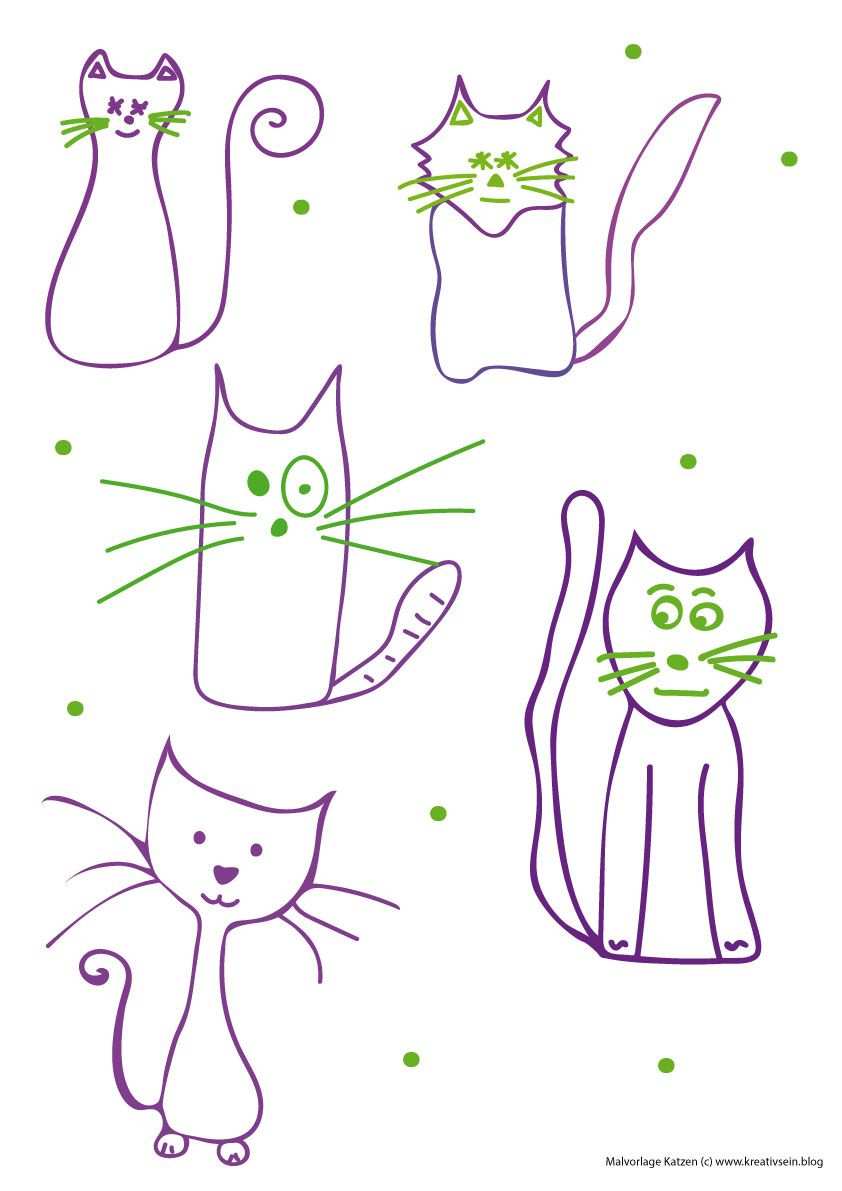 Malvorlage Katzen (c) www.kreativsein.blog