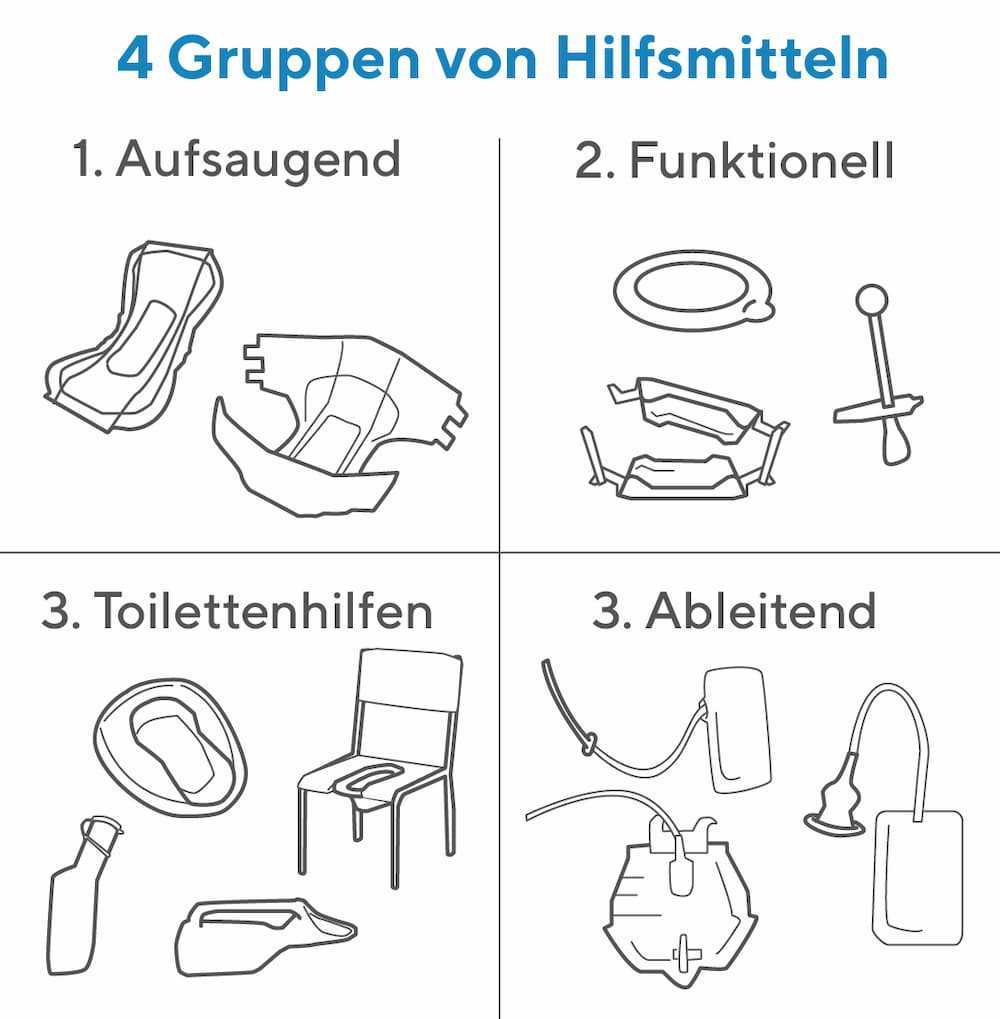 4 Gruppen von Hilfsmitteln

1. Aufsaugend

2. Funktionell

3. Toilettenhilfen

3. Ableitend