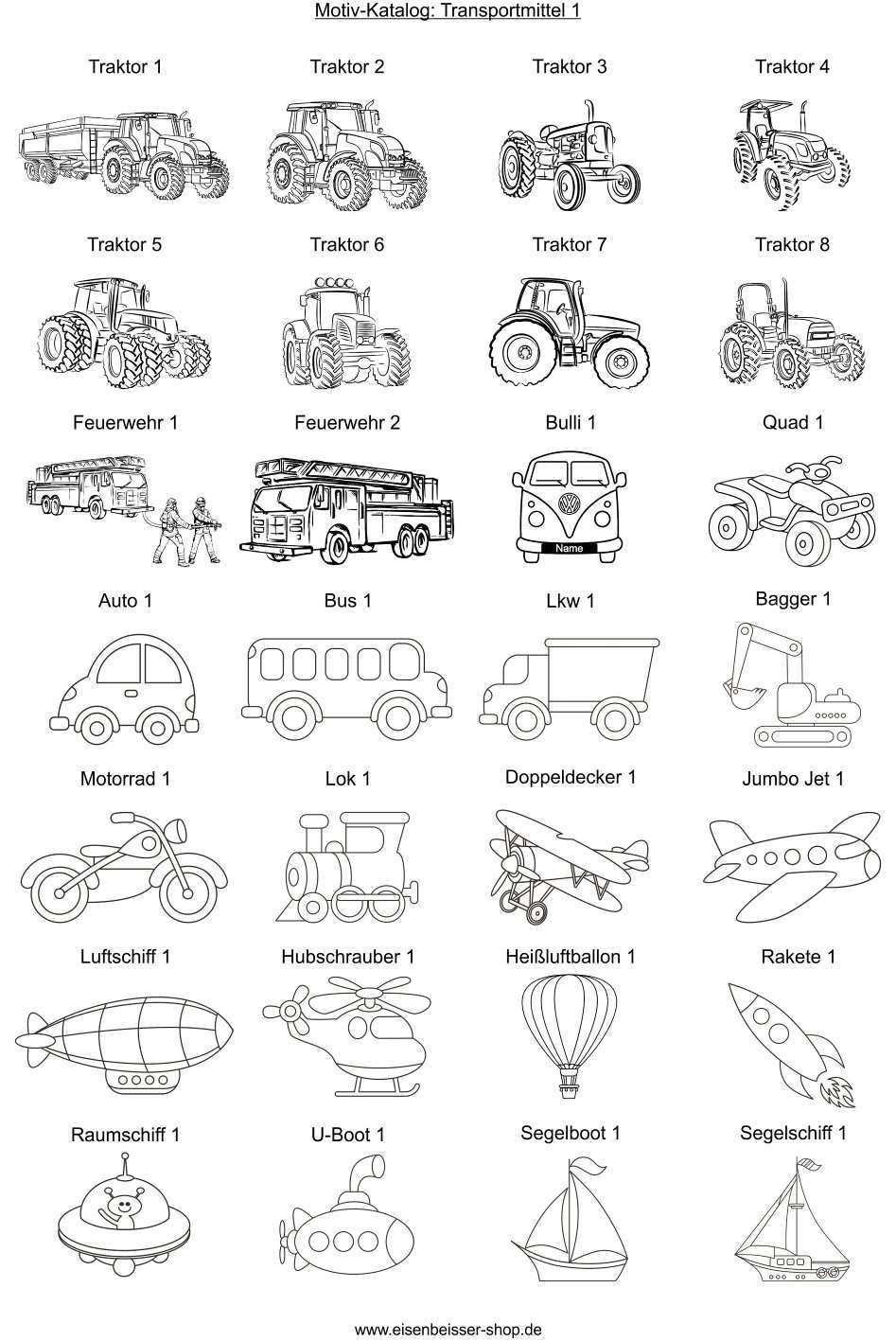 Motiv-Katalog: Transportmittel 1

Traktor 1

Traktor 2

Traktor 3

Traktor 4

Traktor 5

Traktor 6

Traktor 7

Traktor 8

Feuerwehr 1

Feuerwehr 2

Bulli 1

Name

Quad 1

Auto 1

Bus 1

Lkw 1

Bagger 1

Motorrad 1

Lok 1

Doppeldecker 1

Jumbo Jet 1

Luftschiff 1

Hubschrauber 1

Heißluftballon 1

Rakete 1

Raumschiff 1

U-Boot 1

Segelboot 1

Segelschiff 1

www.eisenbeisser-shop.de