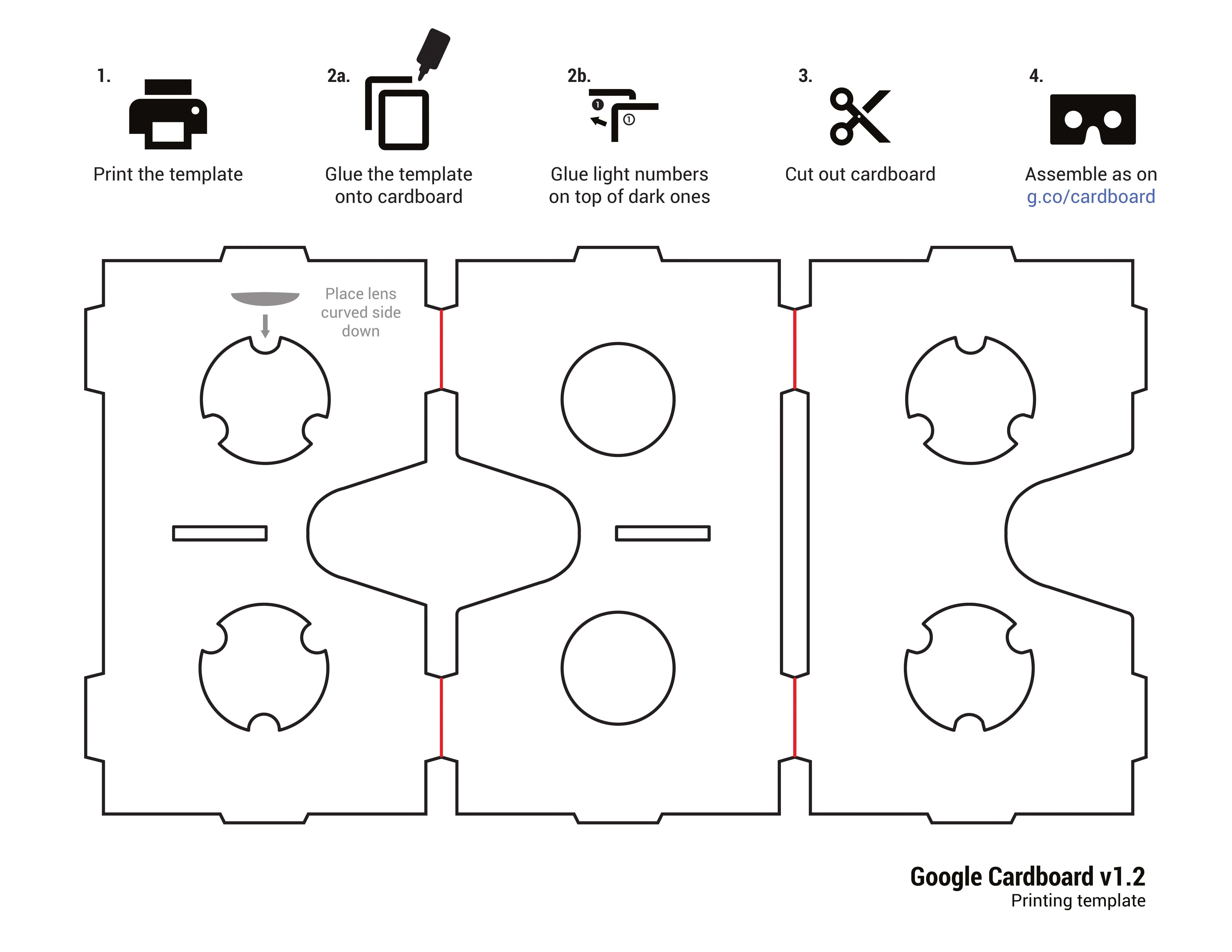 1.
Print the template

2a.
Glue the template onto cardboard

2b.
1
1
Glue light numbers on top of dark ones

3.
Cut out cardboard

4.
Assemble as on g.co/cardboard

Place lens curved side down

Google Cardboard v1.2
Printing template