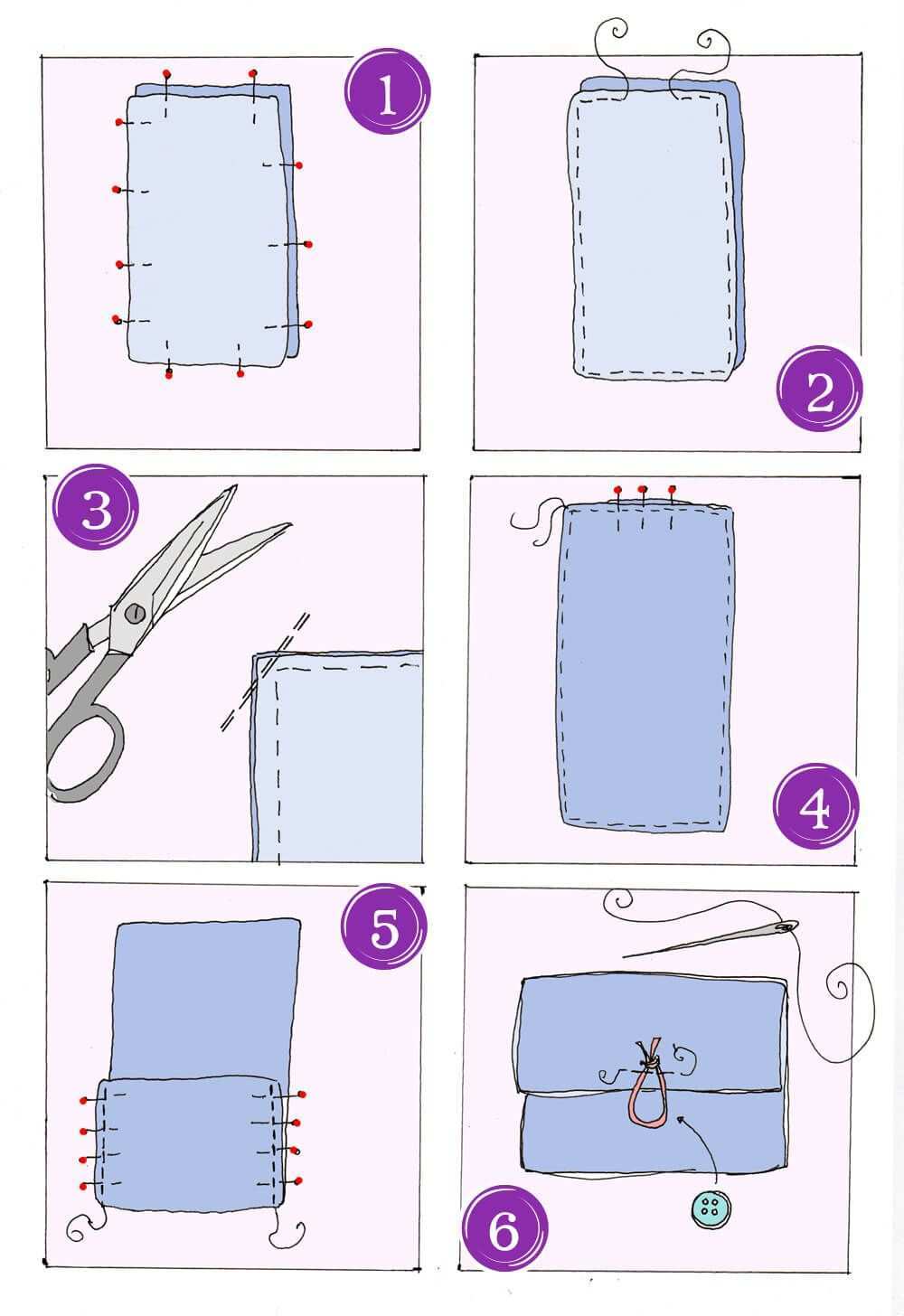 1
2
3
4
5
6