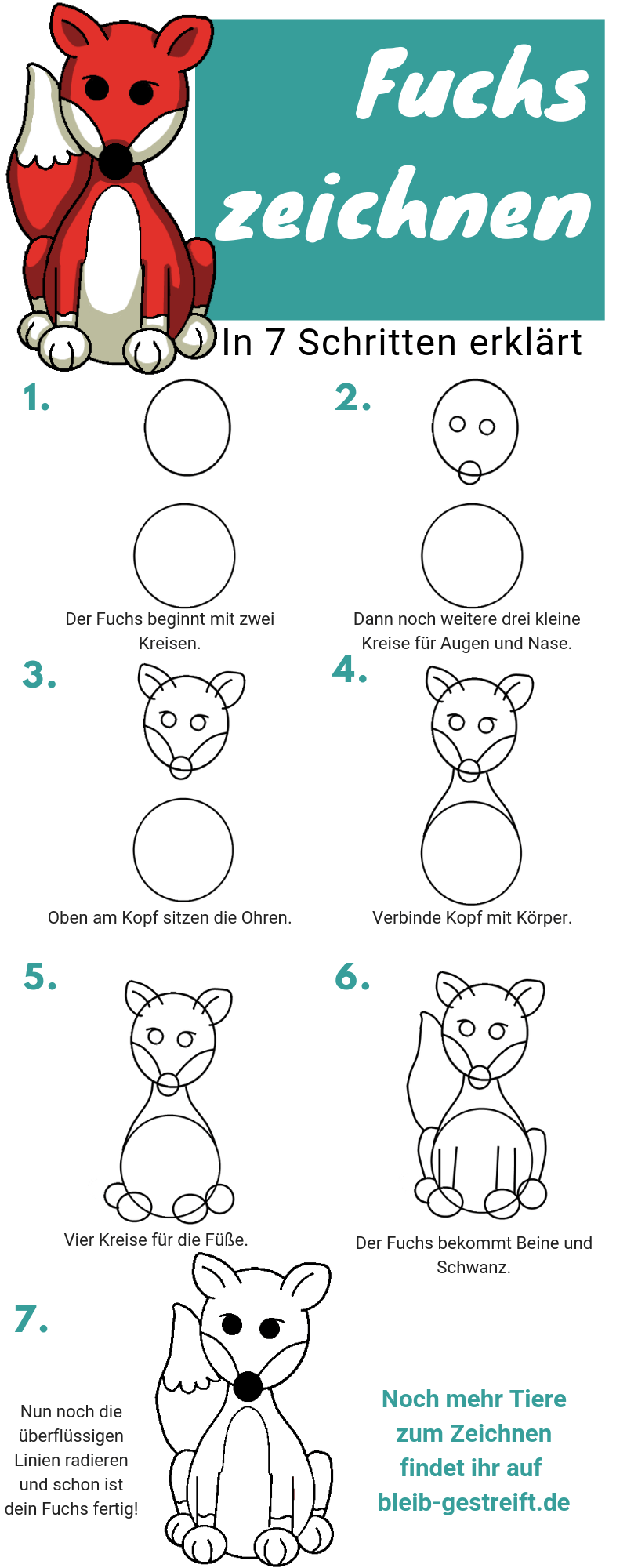 Fuchs zeichnen

In 7 Schritten erklärt

1.

Der Fuchs beginnt mit zwei Kreisen.

2.

Dann noch weitere drei kleine Kreise für Augen und Nase.

3.

Oben am Kopf sitzen die Ohren.

4.

Verbinde Kopf mit Körper.

5.

Vier Kreise für die Füße.

6.

Der Fuchs bekommt Beine und Schwanz.

7.

Nun noch die überflüssigen Linien radieren und schon ist dein Fuchs fertig!

Noch mehr Tiere zum Zeichnen findet ihr auf bleib-gestreift.de