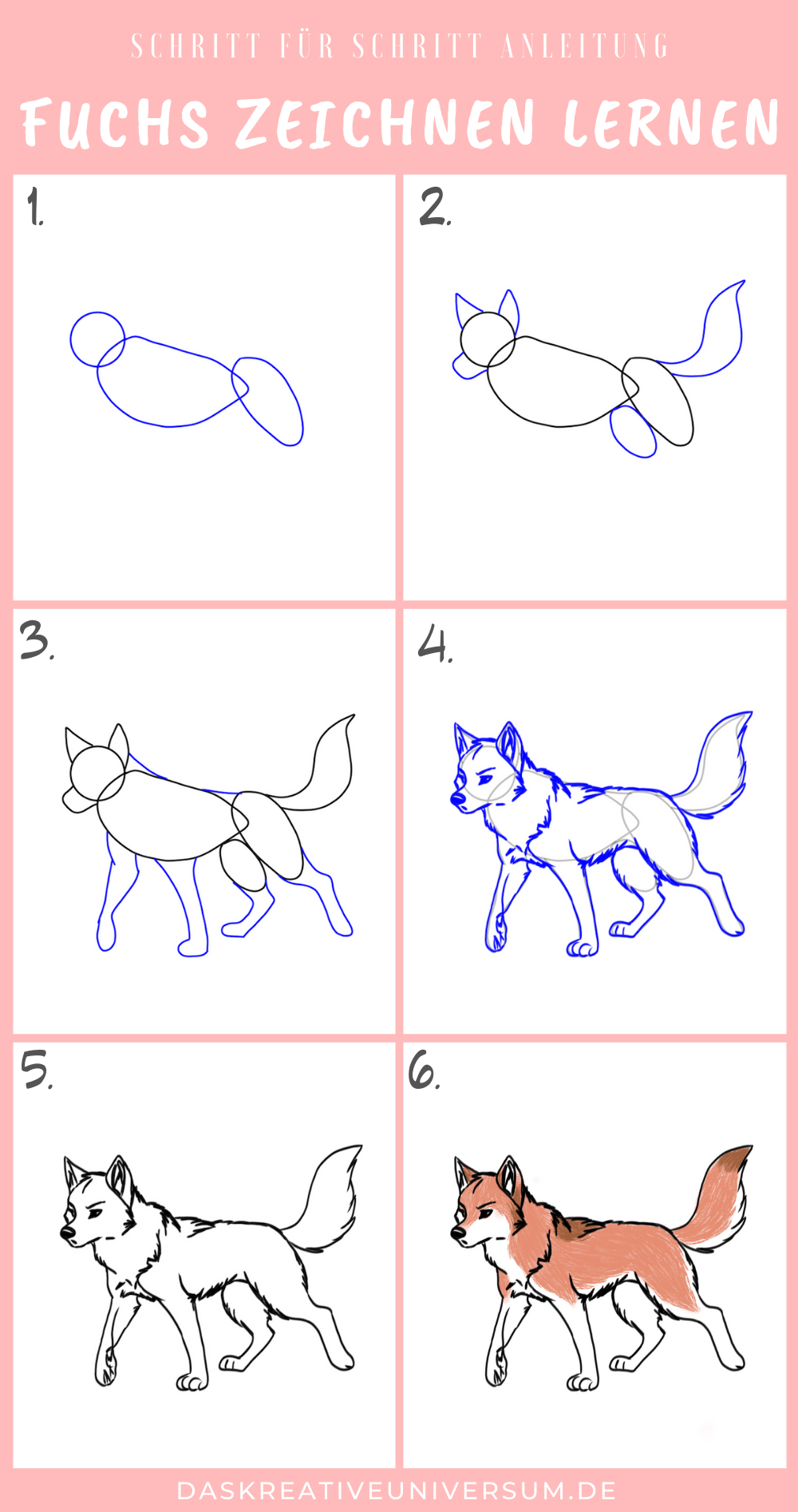 SCHRITT FÜR SCHRITT ANLEITUNG

FUCHS ZEICHNEN LERNEN

1.

2.

3.

4.

5.

6.

DASKREATIVEUNIVERSUM.DE