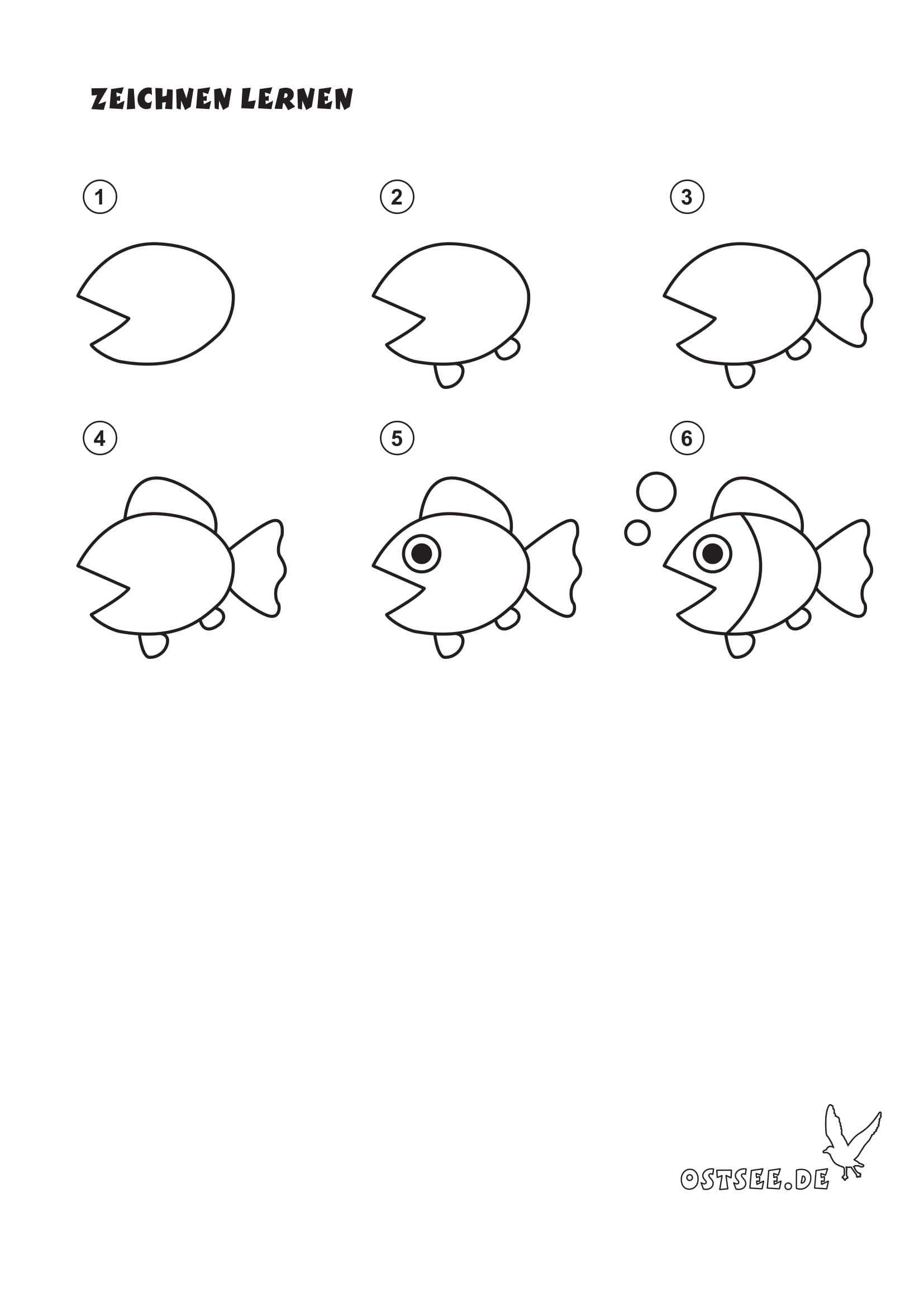 ZEICHNEN LERNEN

1

2

3

4

5

6

OSTSEE.DE