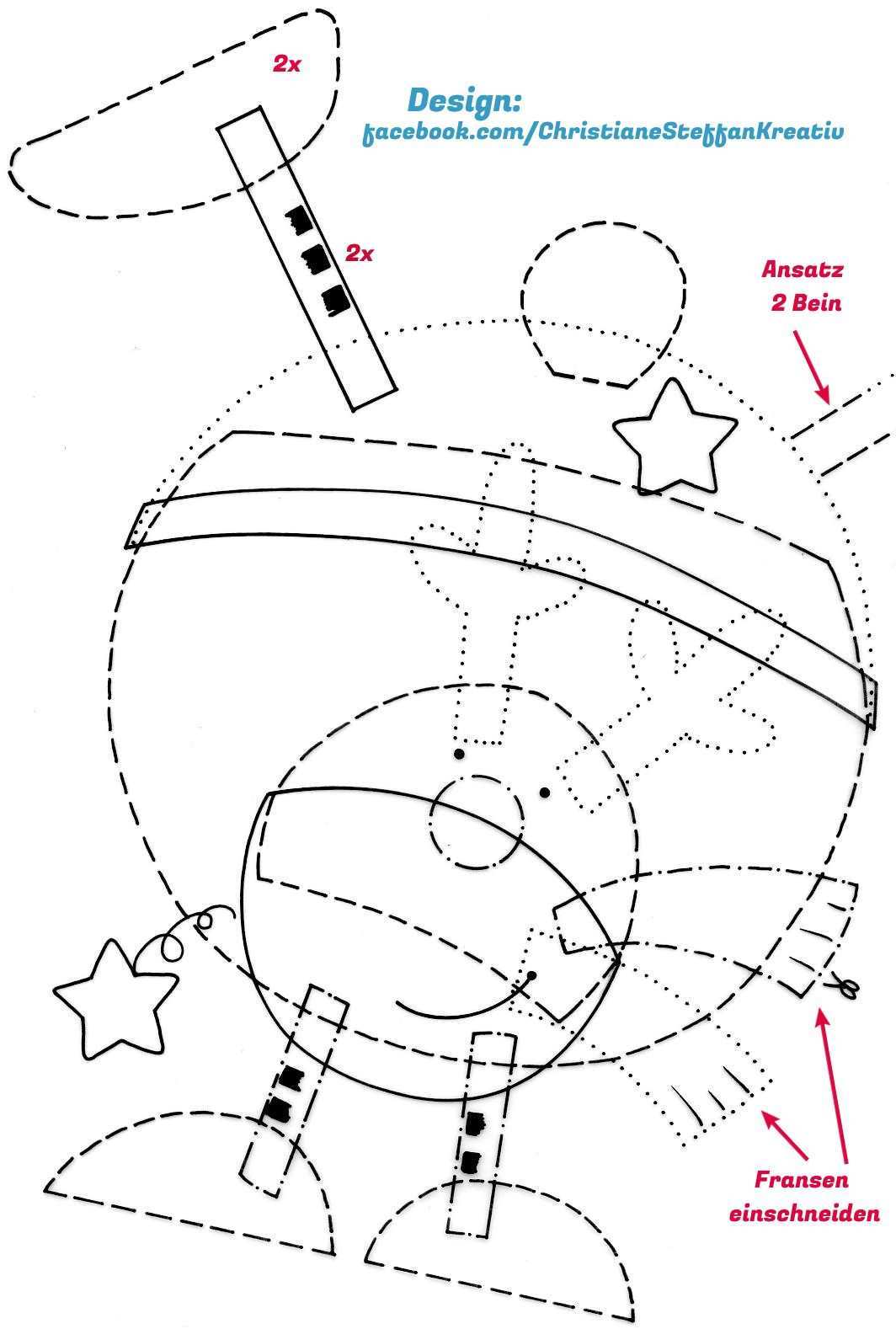 2x

Design:
facebook.com/ChristianeSteffanKreativ

2x

Ansatz
2 Bein

Fransen
einschneiden