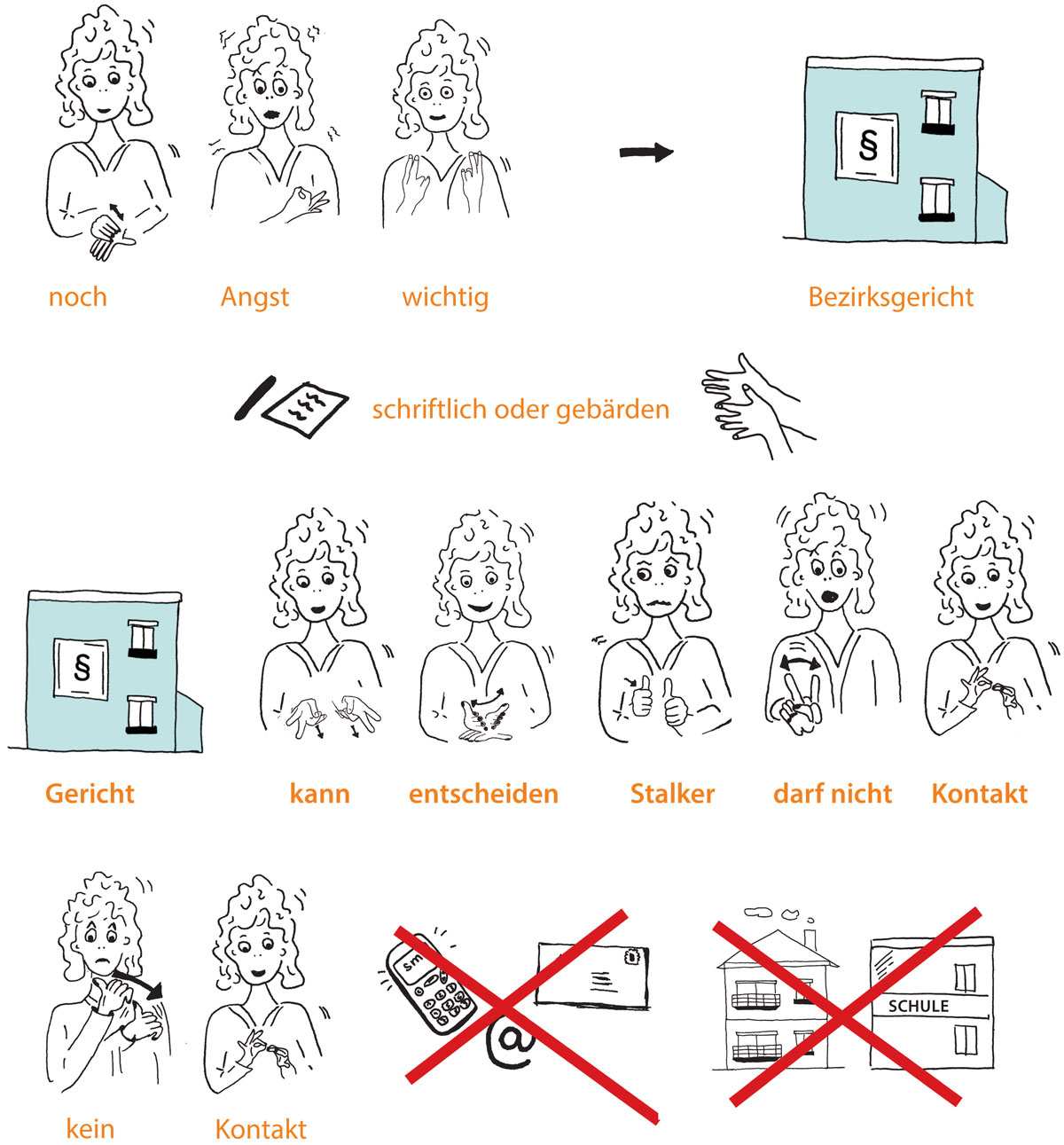 §

noch Angst wichtig Bezirksgericht

schriftlich oder gebärden

§

Gericht kann entscheiden Stalker darf nicht Kontakt

SMS

@

SCHULE

kein Kontakt