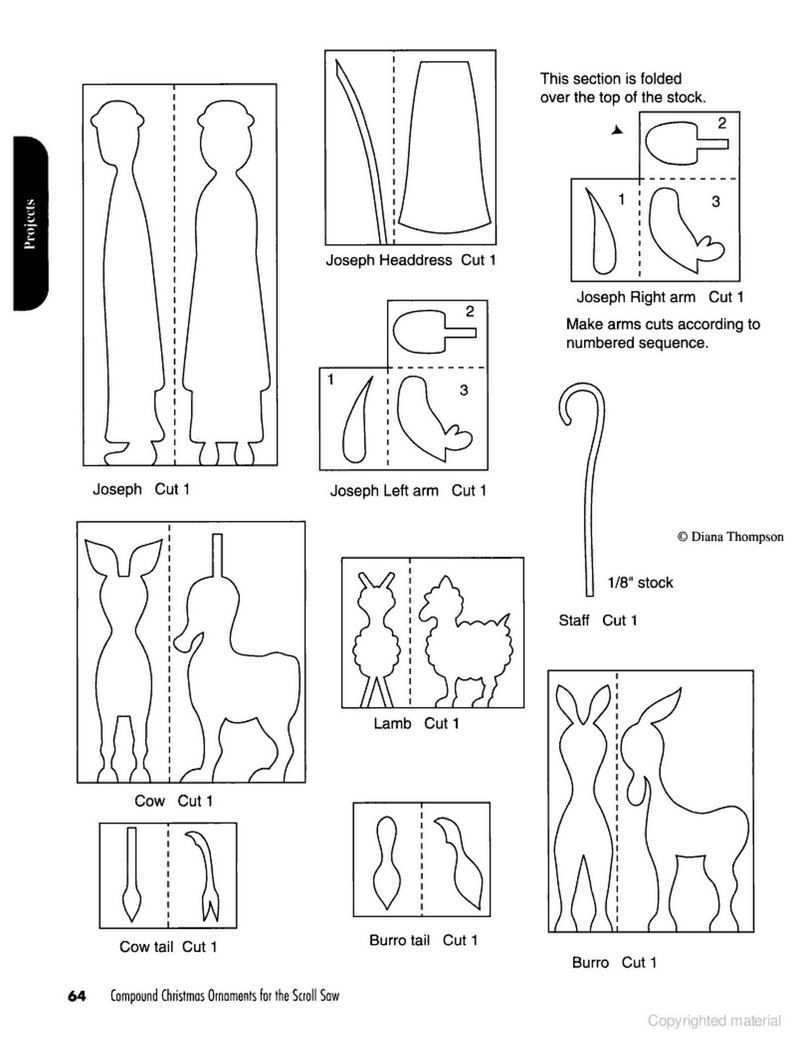 Projects

Joseph Cut 1

Joseph Headdress Cut 1

This section is folded over the top of the stock.

2

1

3

Joseph Right arm Cut 1

Make arms cuts according to numbered sequence.

2

1

3

Joseph Left arm Cut 1

© Diana Thompson

1/8" stock

Staff Cut 1

Cow Cut 1

Lamb Cut 1

Cow tail Cut 1

Burro tail Cut 1

Burro Cut 1

64 Compound Christmas Ornaments for the Scroll Saw

Copyrighted material