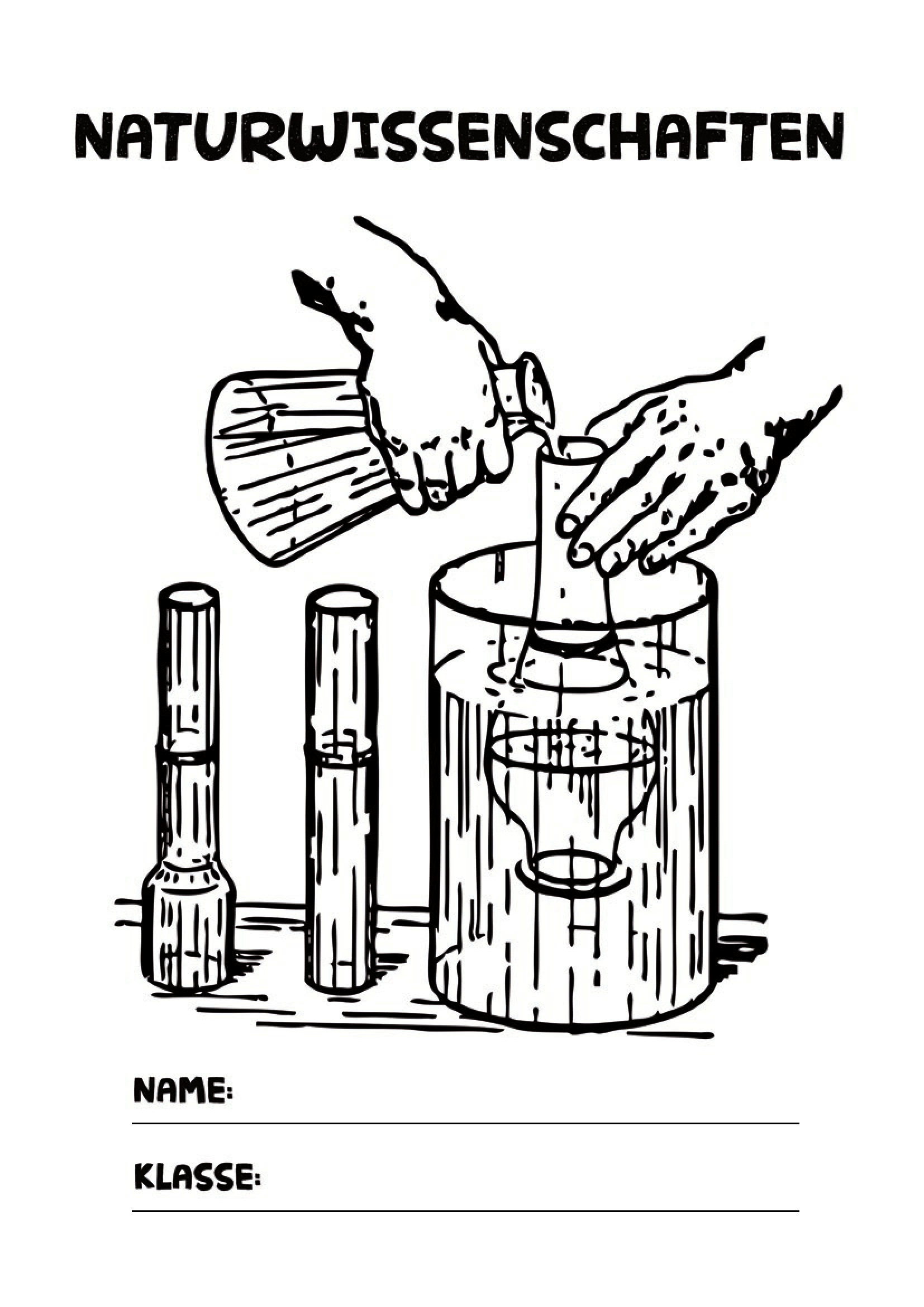 NATURWISSENSCHAFTEN

NAME:

KLASSE: