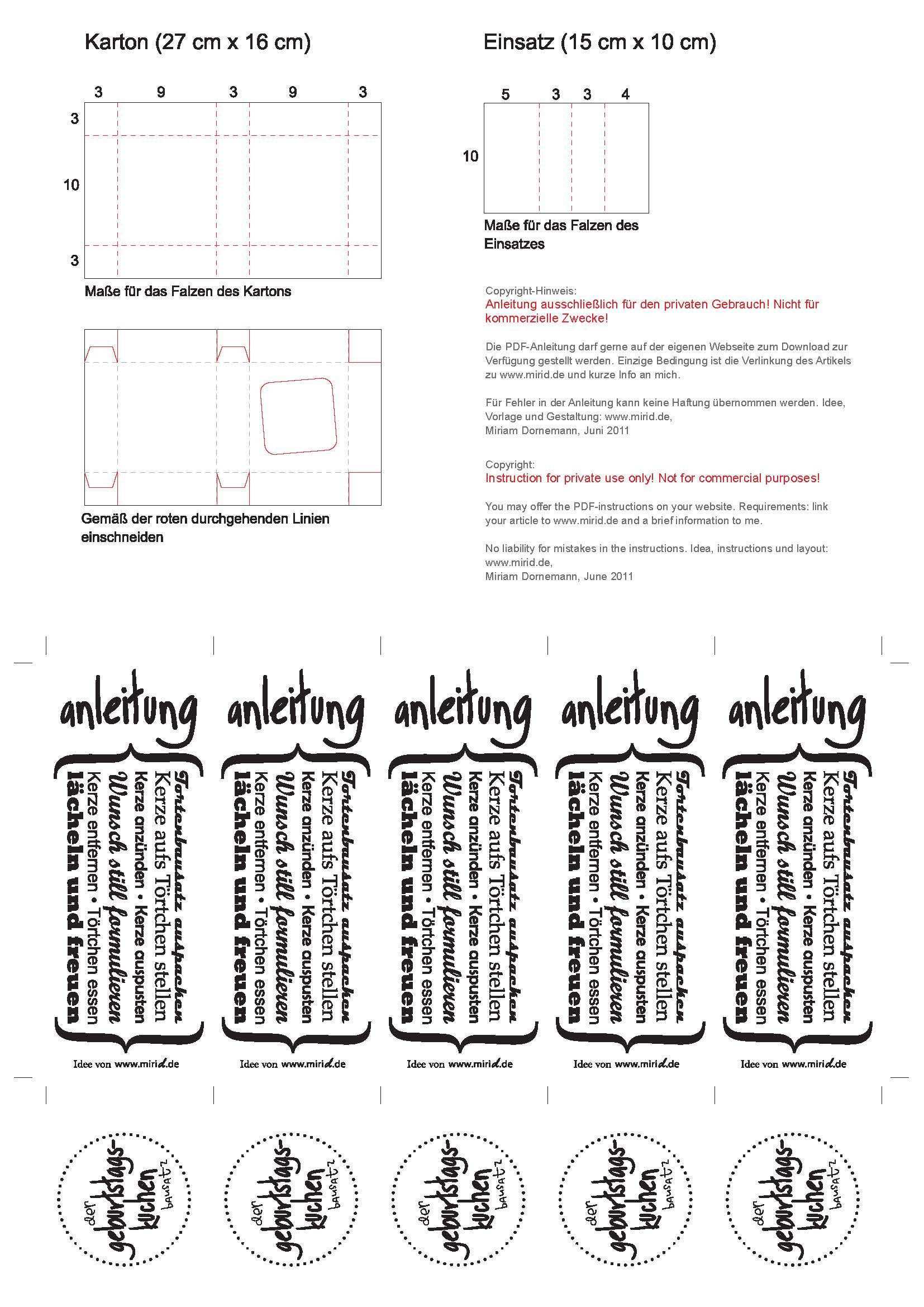 Karton (27 cm x 16 cm)

3 9 3 9 3

3

10

3

Maße für das Falzen des Kartons

Gemäß der roten durchgehenden Linien einschneiden

Einsatz (15 cm x 10 cm)

5 3 3 4

10

Maße für das Falzen des Einsatzes

Copyright-Hinweis:
Anleitung ausschließlich für den privaten Gebrauch! Nicht für kommerzielle Zwecke!

Die PDF-Anleitung darf gerne auf der eigenen Webseite zum Download zur Verfügung gestellt werden. Einzige Bedingung ist die Verlinkung des Artikels zu www.mirid.de und kurze Info an mich.

Für Fehler in der Anleitung kann keine Haftung übernommen werden. Idee, Vorlage und Gestaltung: www.mirid.de, Miriam Dornemann, Juni 2011

Copyright:
Instruction for private use only! Not for commercial purposes!

You may offer the PDF-instructions on your website. Requirements: link your article to www.mirid.de and a brief information to me.

No liability for mistakes in the instructions. Idea, instructions und layout: www.mirid.de, Miriam Dornemann, June 2011

anleitung
Törtenbausatz auspacken
Kerze aufs Törtchen stellen
Kerze anzünden • Kerze auspusten
Wunsch still formulieren
Kerze entfernen • Törtchen essen
lächeln und freuen
Idee von www.mirid.de

anleitung
Törtenbausatz auspacken
Kerze aufs Törtchen stellen
Kerze anzünden • Kerze auspusten
Wunsch still formulieren
Kerze entfernen • Törtchen essen
lächeln und freuen
Idee von www.mirid.de

anleitung
Törtenbausatz auspacken
Kerze aufs Törtchen stellen
Kerze anzünden • Kerze auspusten
Wunsch still formulieren
Kerze entfernen • Törtchen essen
lächeln und freuen
Idee von www.mirid.de

anleitung
Törtenbausatz auspacken
Kerze aufs Törtchen stellen
Kerze anzünden • Kerze auspusten
Wunsch still formulieren
Kerze entfernen • Törtchen essen
lächeln und freuen
Idee von www.mirid.de

anleitung
Törtenbausatz auspacken
Kerze aufs Törtchen stellen
Kerze anzünden • Kerze auspusten
Wunsch still formulieren
Kerze entfernen • Törtchen essen
lächeln und freuen
Idee von www.mirid.de

der geburtstags-kuchen bausatz

der geburtstags-kuchen bausatz

der geburtstags-kuchen bausatz

der geburtstags-kuchen bausatz

der geburtstags-kuchen bausatz