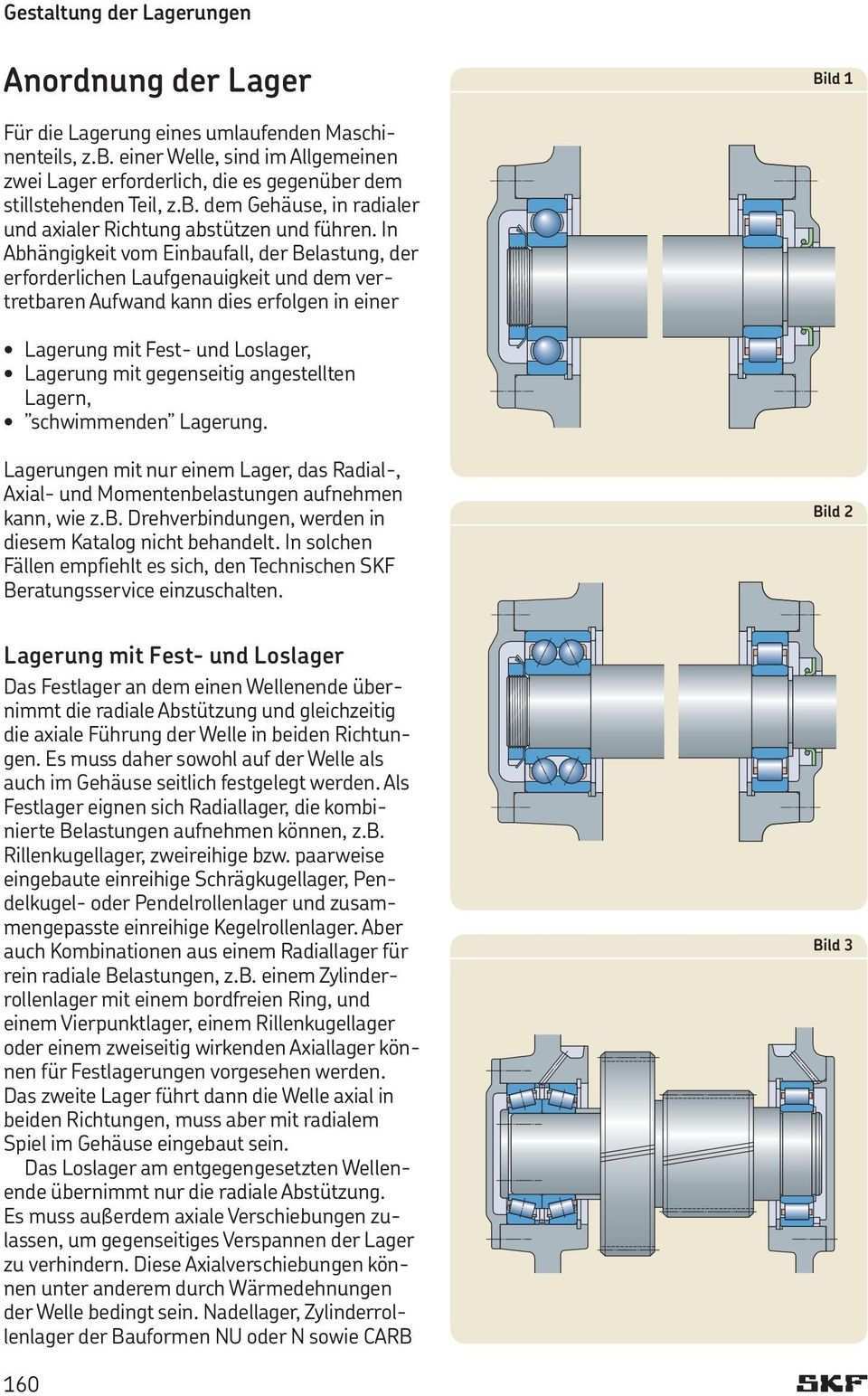 Gestaltung der Lagerungen

Anordnung der Lager

Für die Lagerung eines umlaufenden Maschinenteils, z.B. einer Welle, sind im Allgemeinen zwei Lager erforderlich, die es gegenüber dem stillstehenden Teil, z.B. dem Gehäuse, in radialer und axialer Richtung abstützen und führen. In Abhängigkeit vom Einbaufall, der Belastung, der erforderlichen Laufgenauigkeit und dem vertretbaren Aufwand kann dies erfolgen in einer

• Lagerung mit Fest- und Loslager,
• Lagerung mit gegenseitig angestellten Lagern,
• "schwimmenden" Lagerung.

Lagerungen mit nur einem Lager, das Radial-, Axial- und Momentenbelastungen aufnehmen kann, wie z.B. Drehverbindungen, werden in diesem Katalog nicht behandelt. In solchen Fällen empfiehlt es sich, den Technischen SKF Beratungsservice einzuschalten.

Lagerung mit Fest- und Loslager
Das Festlager an dem einen Wellenende übernimmt die radiale Abstützung und gleichzeitig die axiale Führung der Welle in beiden Richtungen. Es muss daher sowohl auf der Welle als auch im Gehäuse seitlich festgelegt werden. Als Festlager eignen sich Radiallager, die kombinierte Belastungen aufnehmen können, z.B. Rillenkugellager, zweireihige bzw. paarweise eingebaute einreihige Schrägkugellager, Pendelkugel- oder Pendelrollenlager und zusammengepasste einreihige Kegelrollenlager. Aber auch Kombinationen aus einem Radiallager für rein radiale Belastungen, z.B. einem Zylinderrollenlager mit einem bordfreien Ring, und einem Vierpunktlager, einem Rillenkugellager oder einem zweiseitig wirkenden Axiallager können für Festlagerungen vorgesehen werden. Das zweite Lager führt dann die Welle axial in beiden Richtungen, muss aber mit radialem Spiel im Gehäuse eingebaut sein.

Das Loslager am entgegengesetzten Wellenende übernimmt nur die radiale Abstützung. Es muss außerdem axiale Verschiebungen zulassen, um gegenseitiges Verspannen der Lager zu verhindern. Diese Axialverschiebungen können unter anderem durch Wärmedehnungen der Welle bedingt sein. Nadellager, Zylinderrollenlager der Bauformen NU oder N sowie CARB

Bild 1

Bild 2

Bild 3

160

SKF