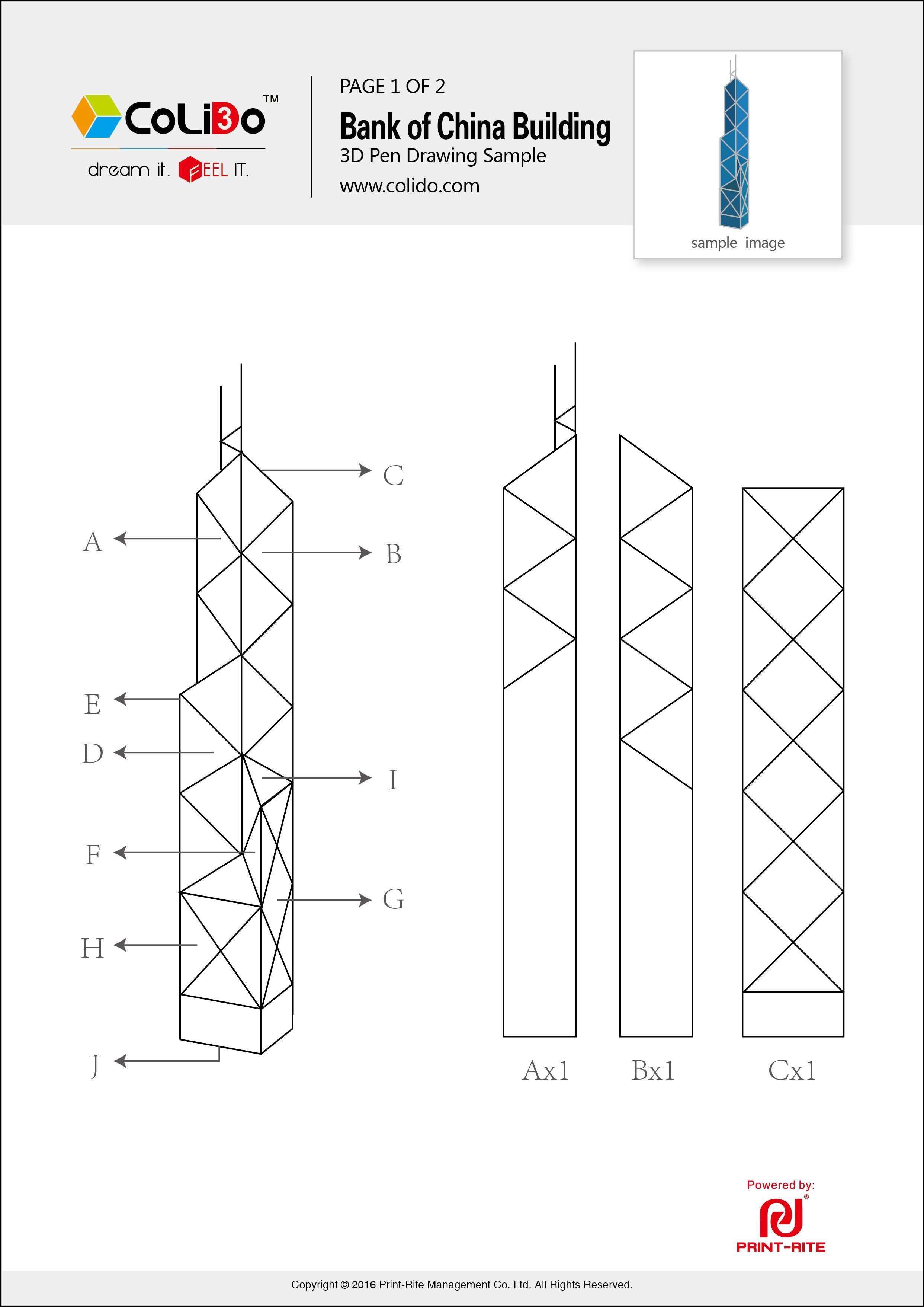 CoLiDo™
dream it. FEEL IT.

PAGE 1 OF 2
Bank of China Building
3D Pen Drawing Sample
www.colido.com

sample image

C
A
B
E
D
I
F
G
H
J

Ax1
Bx1
Cx1

Powered by:
PRINT-RITE

Copyright © 2016 Print-Rite Management Co. Ltd. All Rights Reserved.