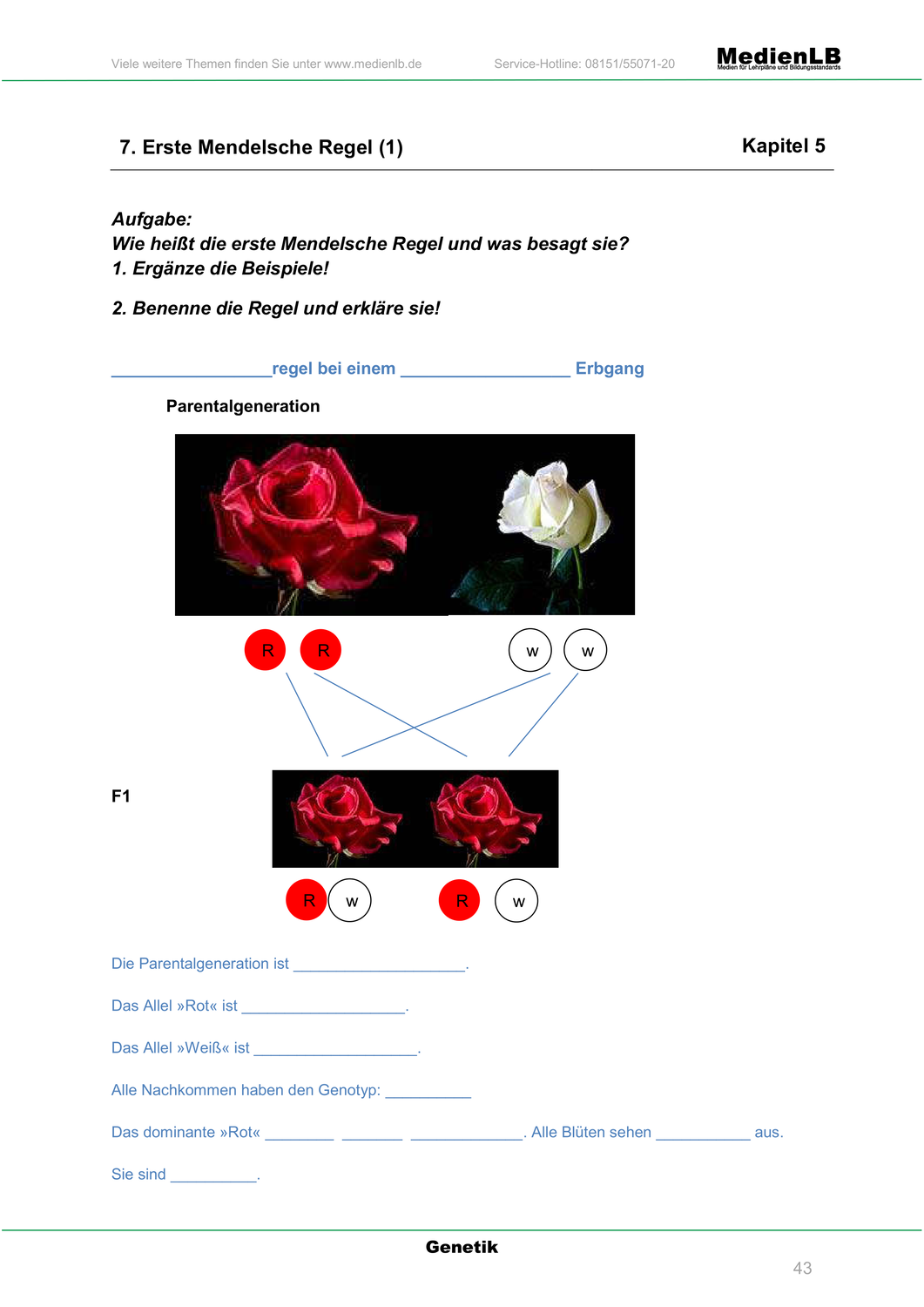 Viele weitere Themen finden Sie unter www.medienlb.de Service-Hotline: 08151/55071-20 MedienLB Medien für Lehrpläne und Bildungsstandards

7. Erste Mendelsche Regel (1) Kapitel 5

Aufgabe:
Wie heißt die erste Mendelsche Regel und was besagt sie?
1. Ergänze die Beispiele!

2. Benenne die Regel und erkläre sie!

_________________regel bei einem __________________ Erbgang

Parentalgeneration

R R w w

F1

R w R w

Die Parentalgeneration ist ____________________.

Das Allel »Rot« ist ___________________.

Das Allel »Weiß« ist ___________________.

Alle Nachkommen haben den Genotyp: __________

Das dominante »Rot« ________ _______ _____________. Alle Blüten sehen ___________ aus.

Sie sind __________.

Genetik

43